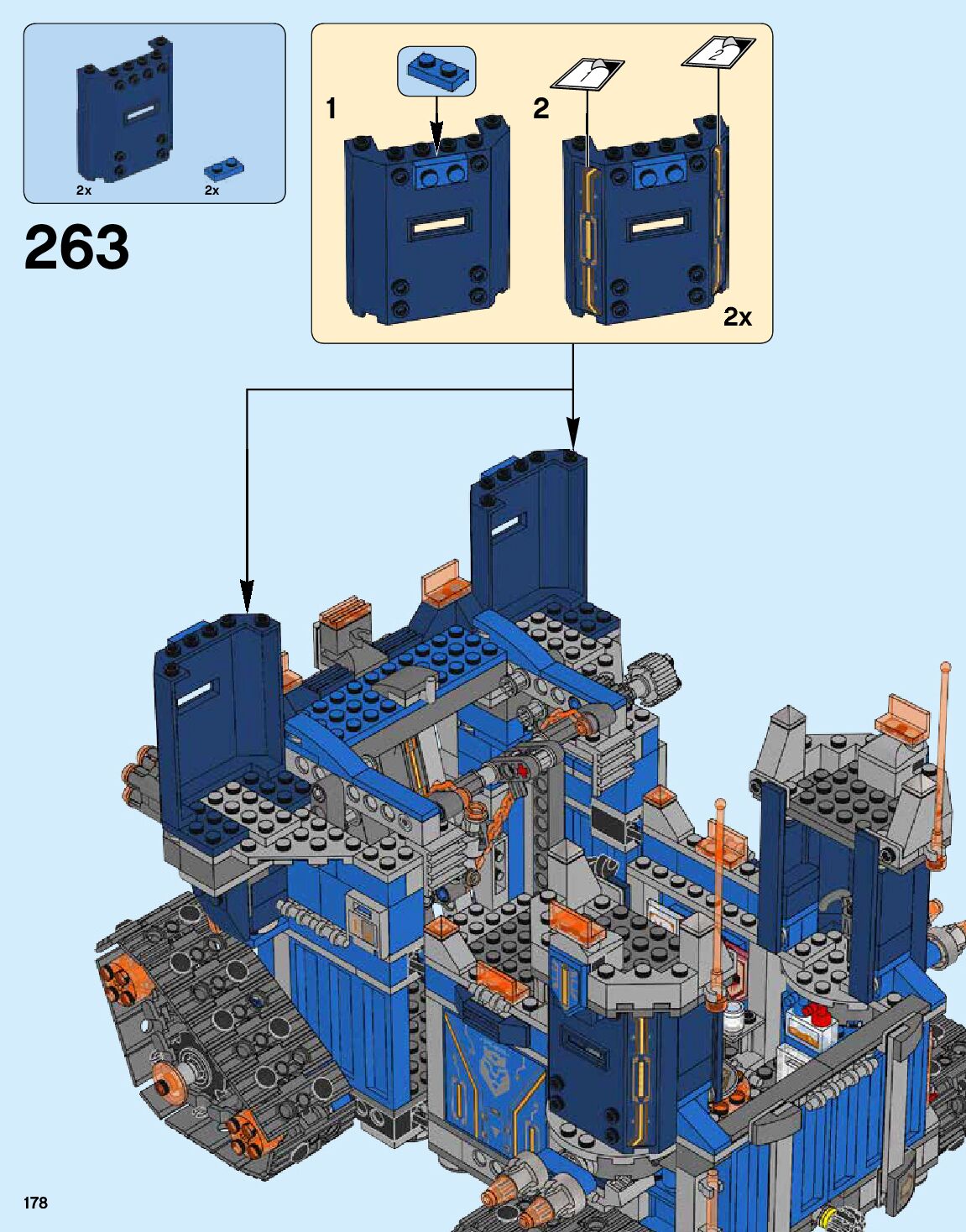 2x
2x

263

1

2

1

2

2x

178