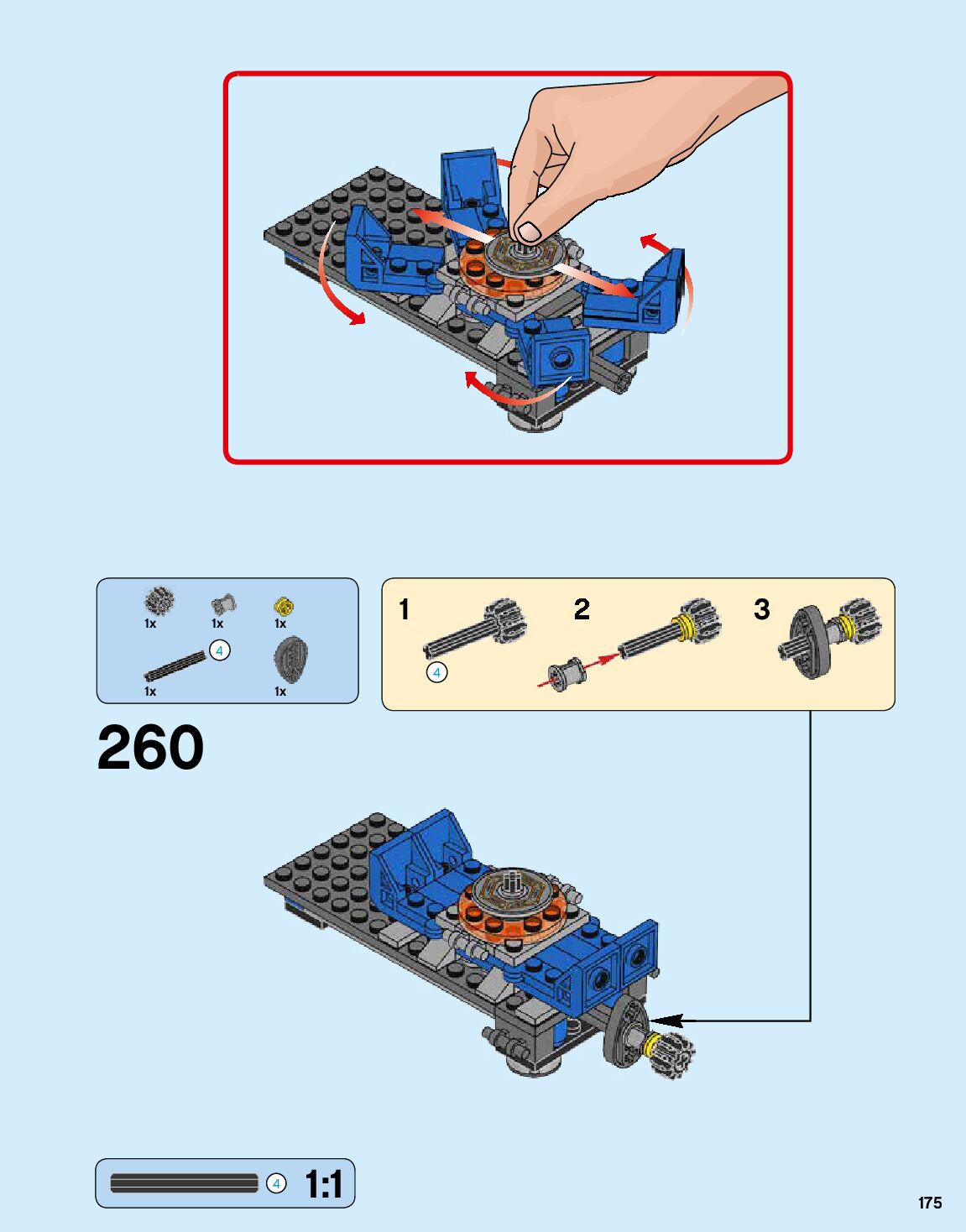 1x
1x
1x
4
1x
1x

1
4
2
3

260

4
1:1

175