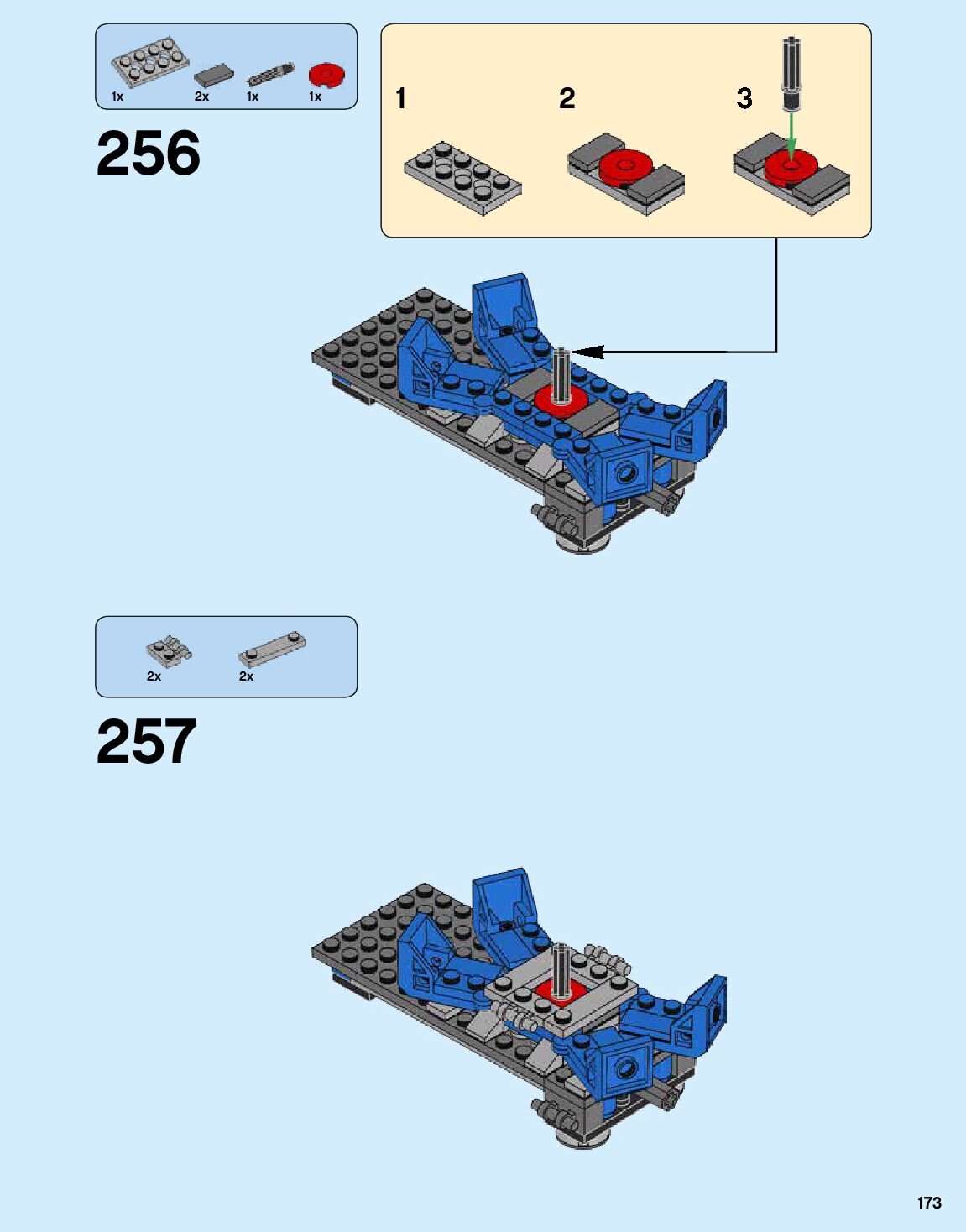 1x 2x 1x 1x

256

1

2

3

2x 2x

257

173