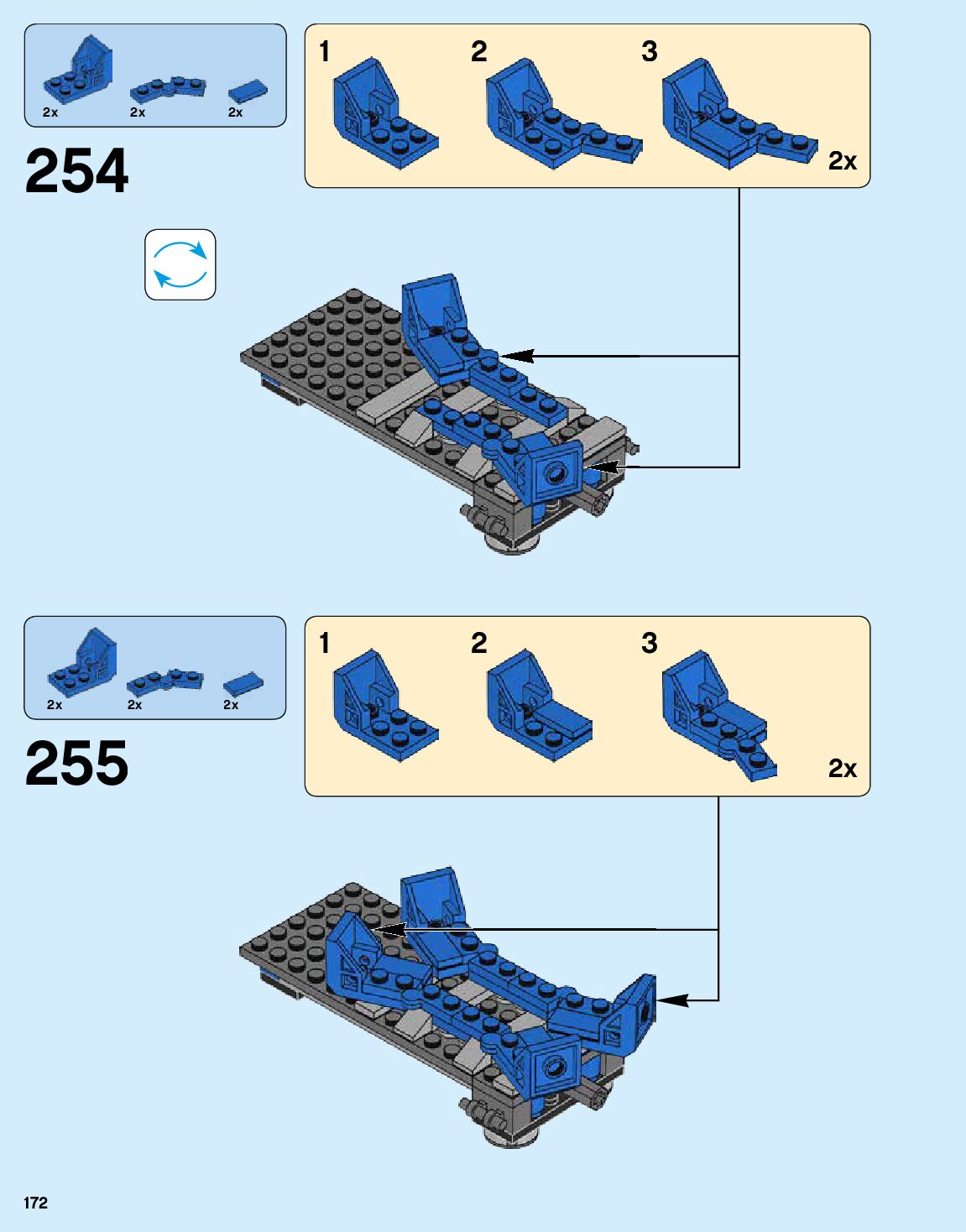 2x
2x
2x

254

1
2
3
2x

2x
2x
2x

255

1
2
3
2x

172