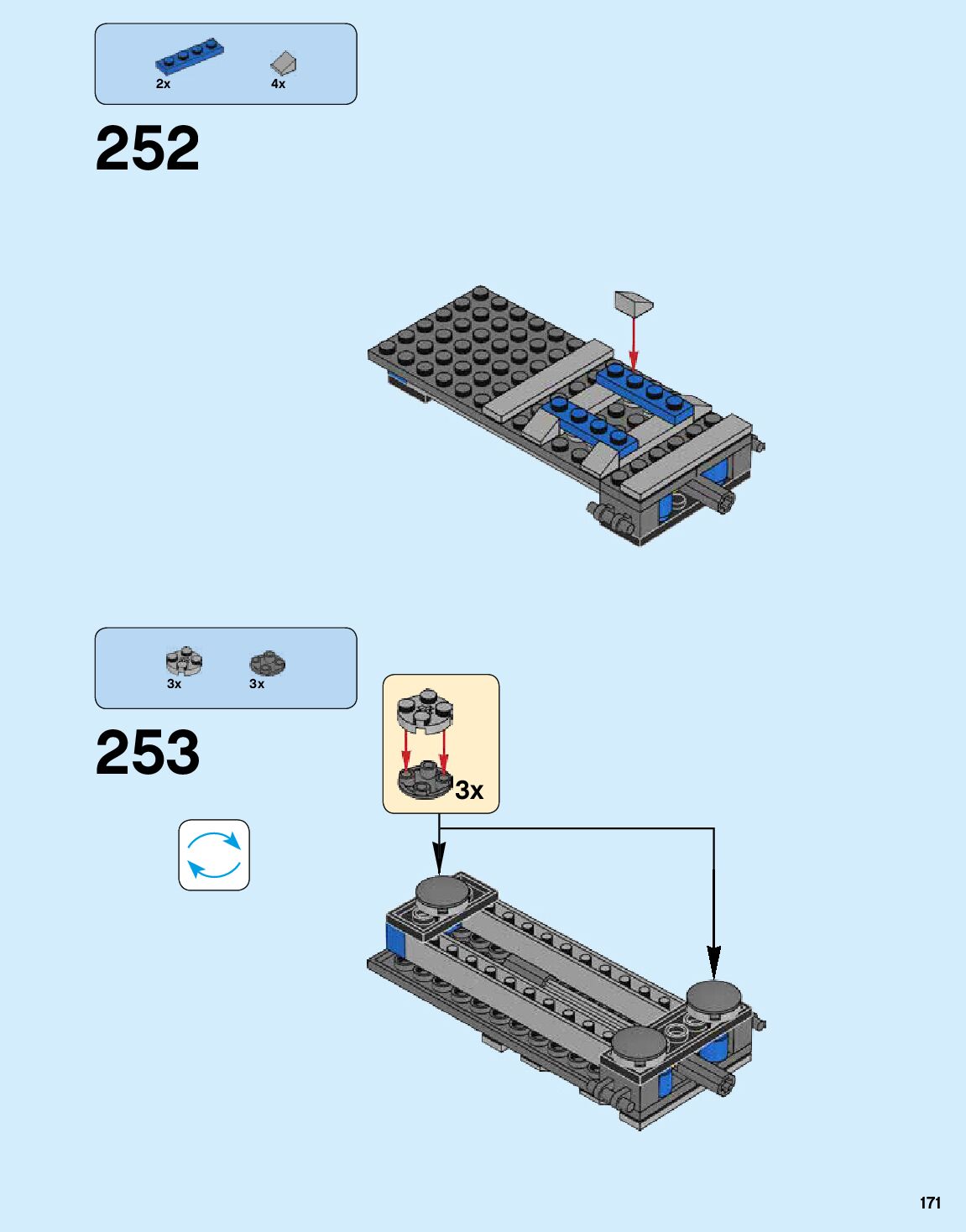 2x 4x

252

3x 3x

253

3x

171