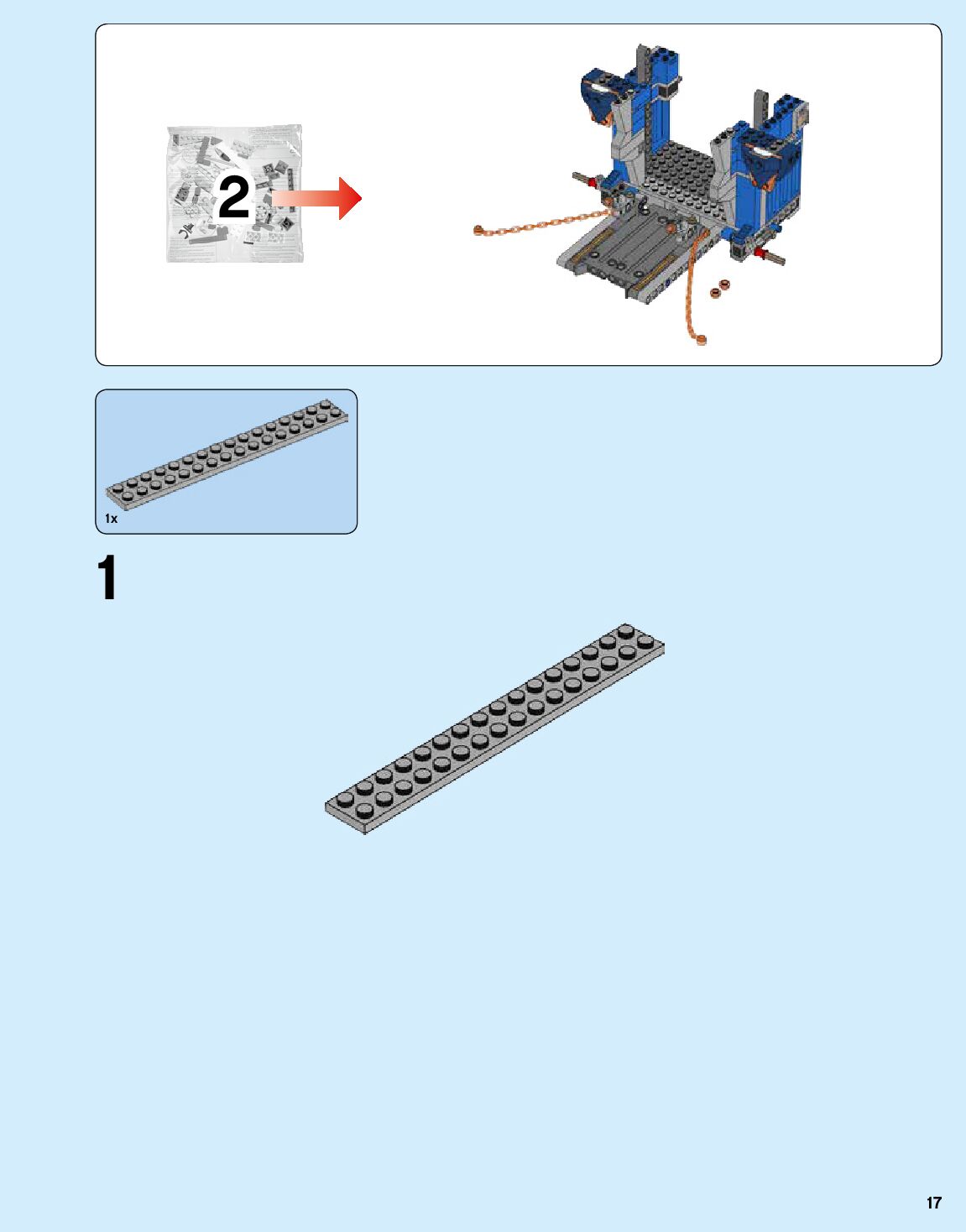 2

1x

1

17