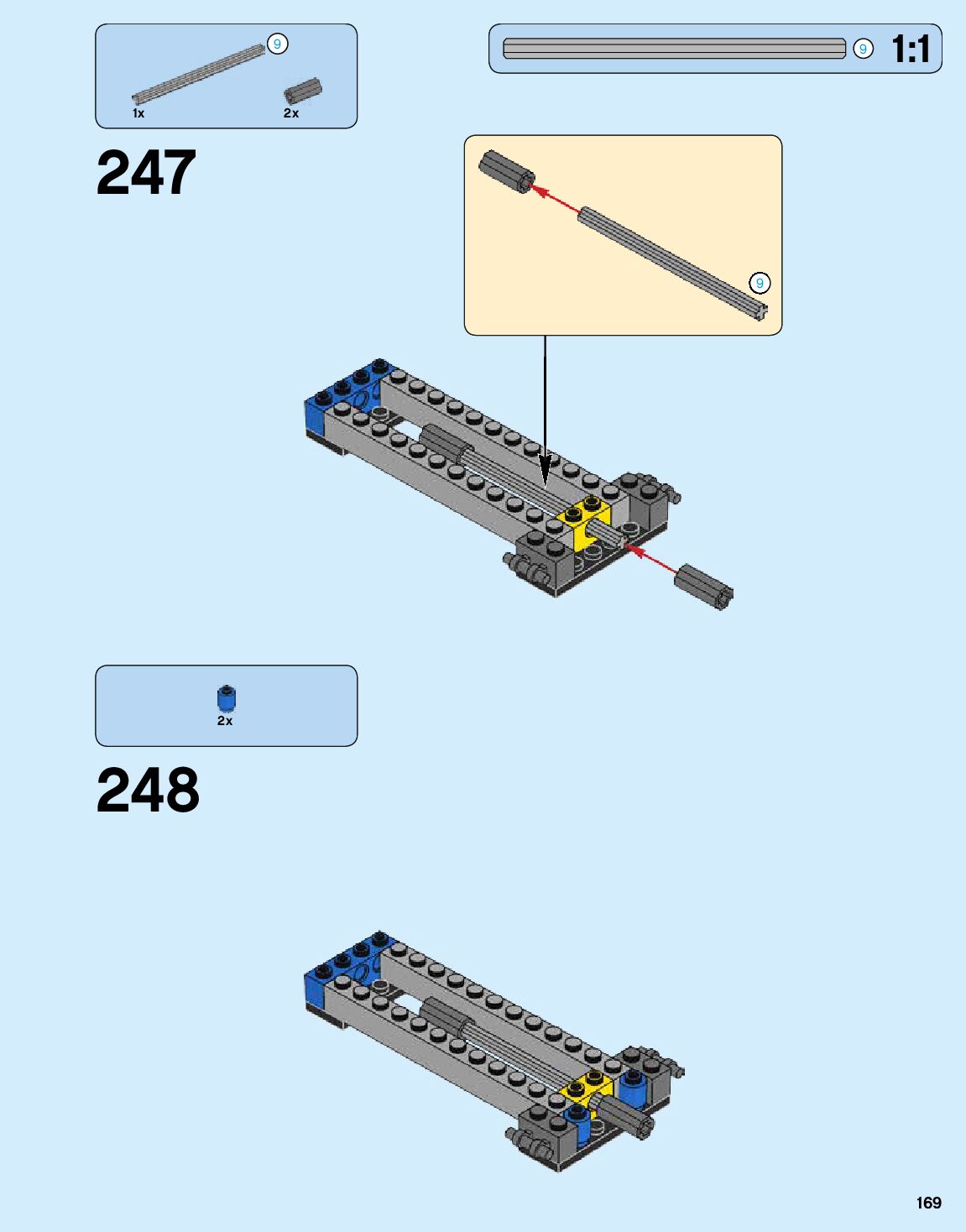 9
1x
2x

9
1:1

247

9

2x

248

169