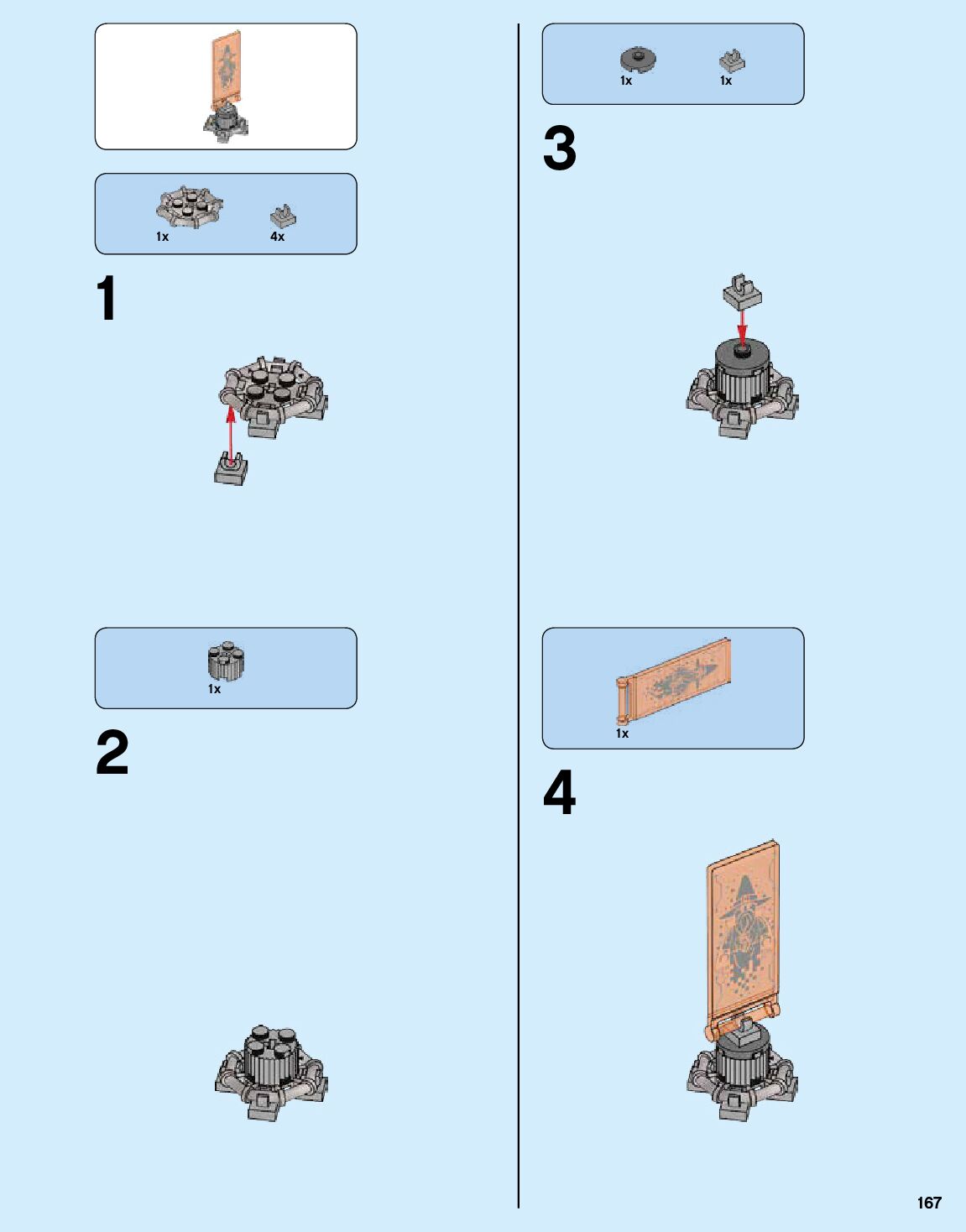 1x 4x

1

1x

2

1x 1x

3

1x

4

167