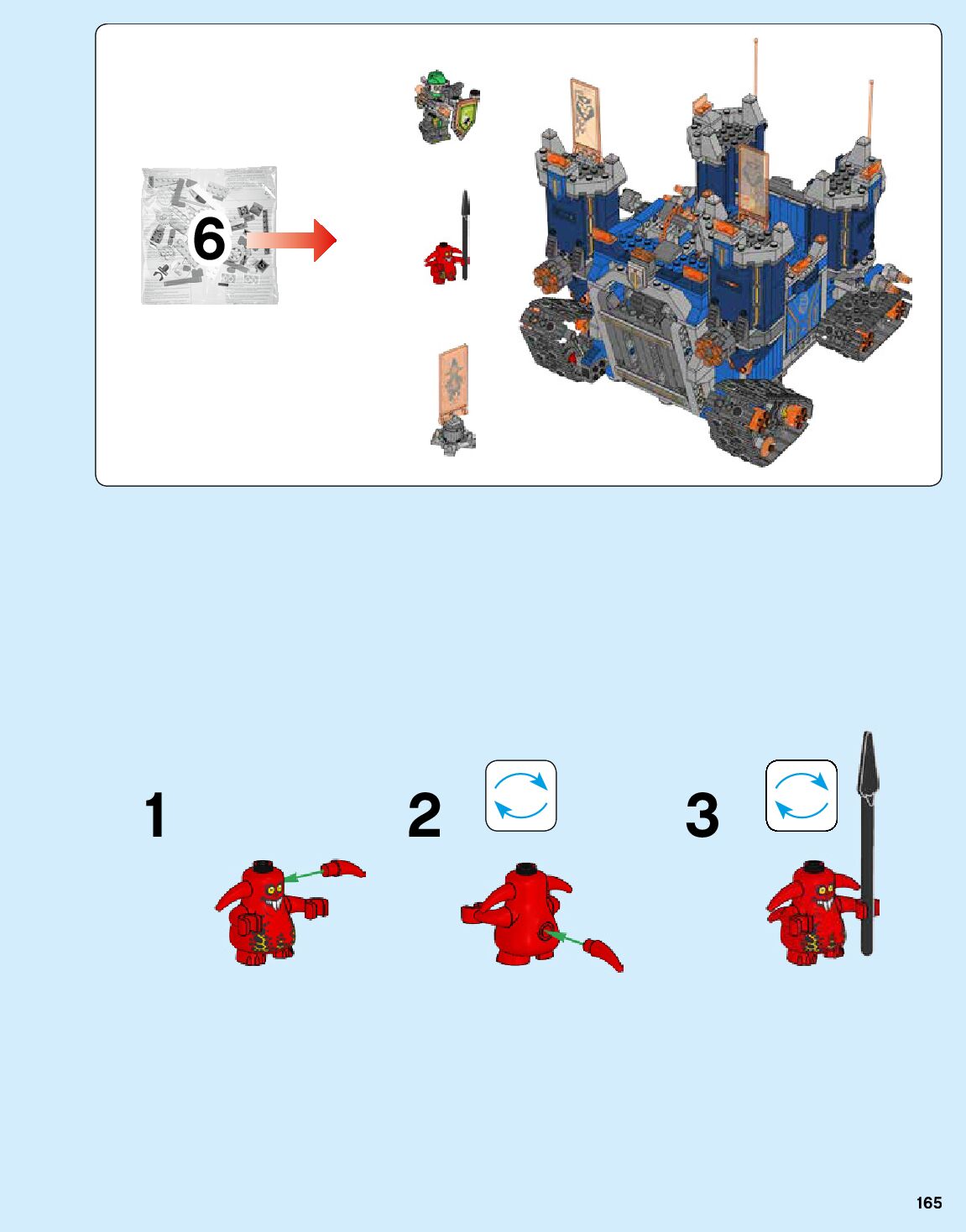 6

1

2

3

165