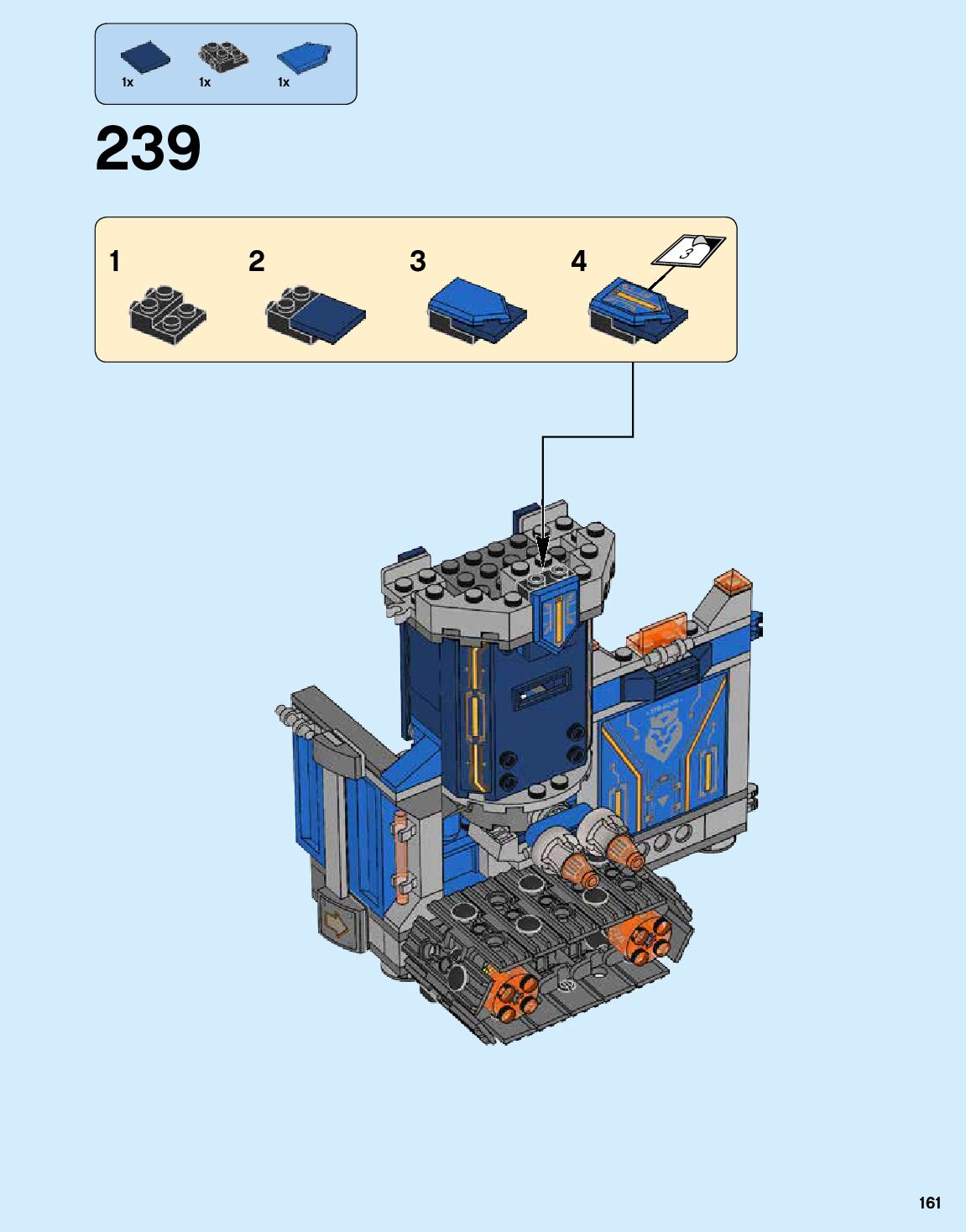 1x 1x 1x

239

1

2

3

4

3

161