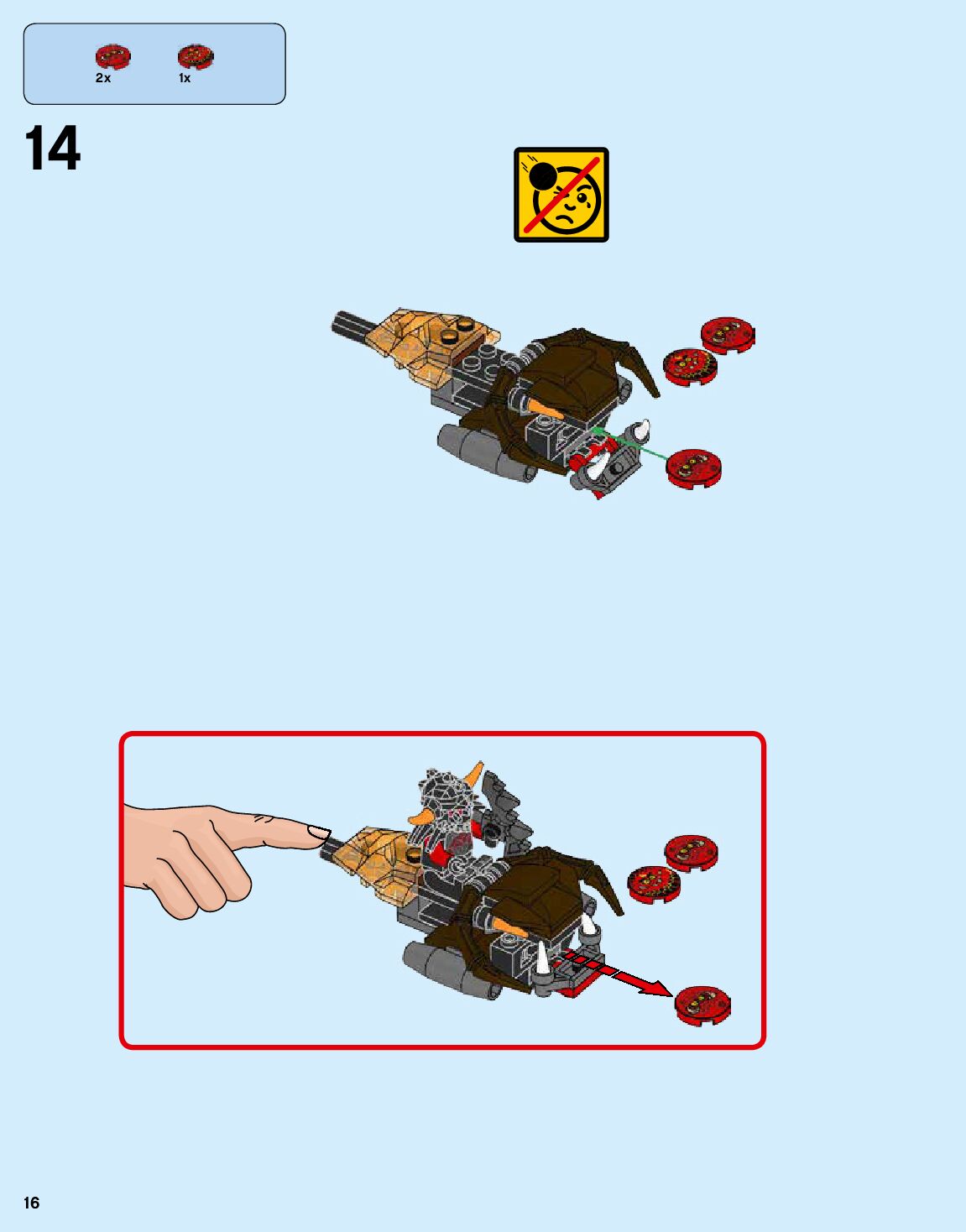 2x 1x

14

16