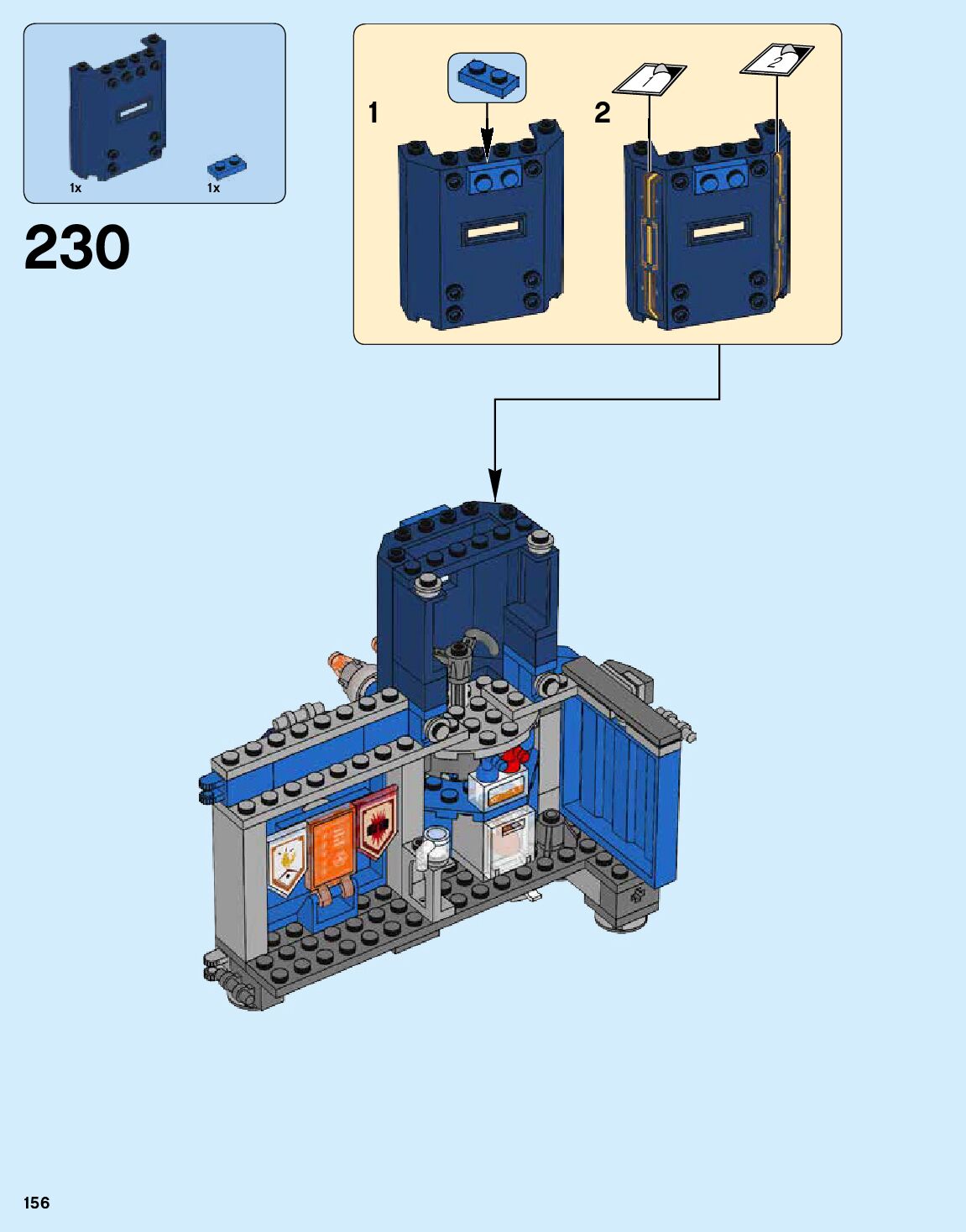 1x
1x

230

1

2

1

2

156