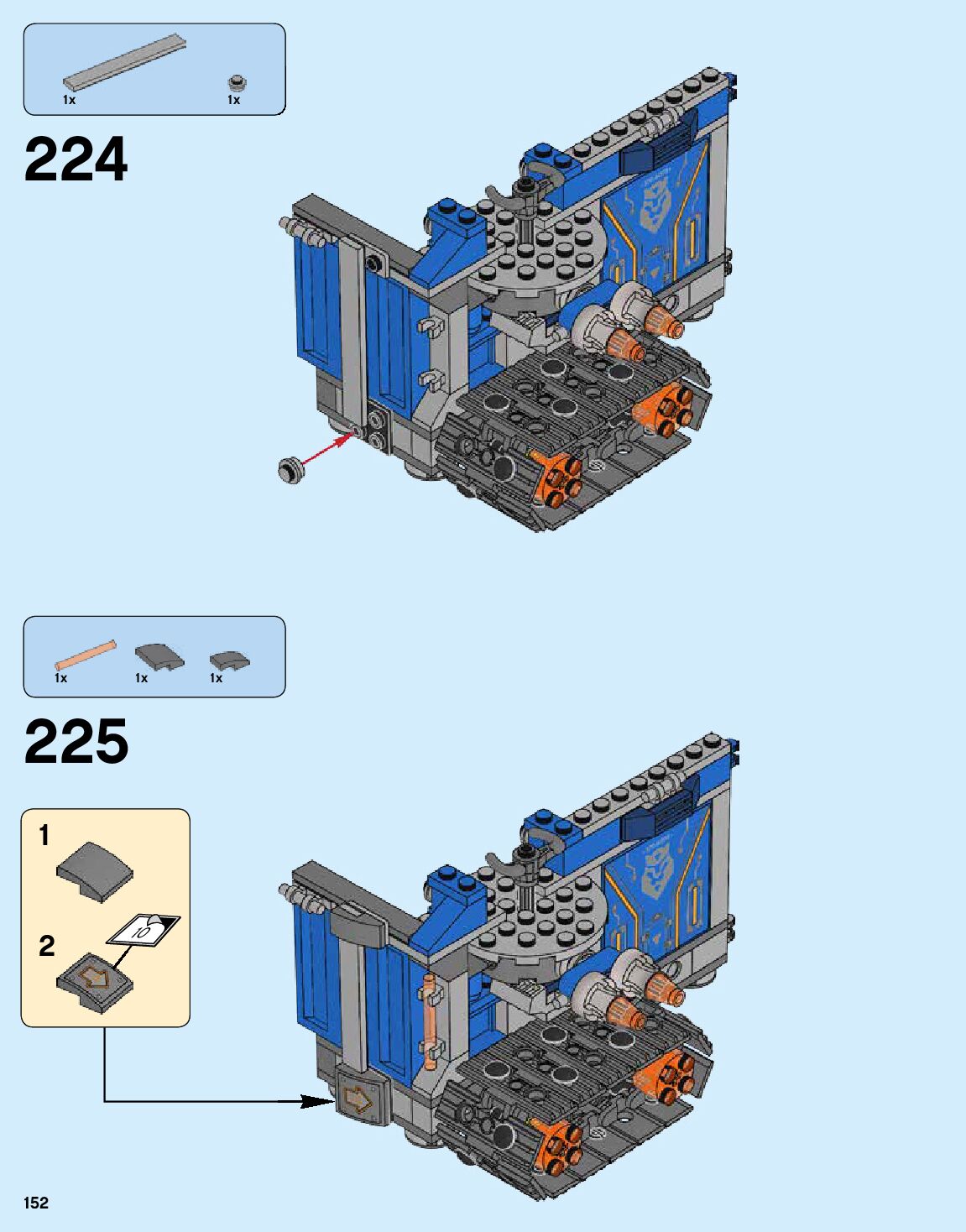 1x
1x

224

1x
1x
1x

225

1

2

10

152