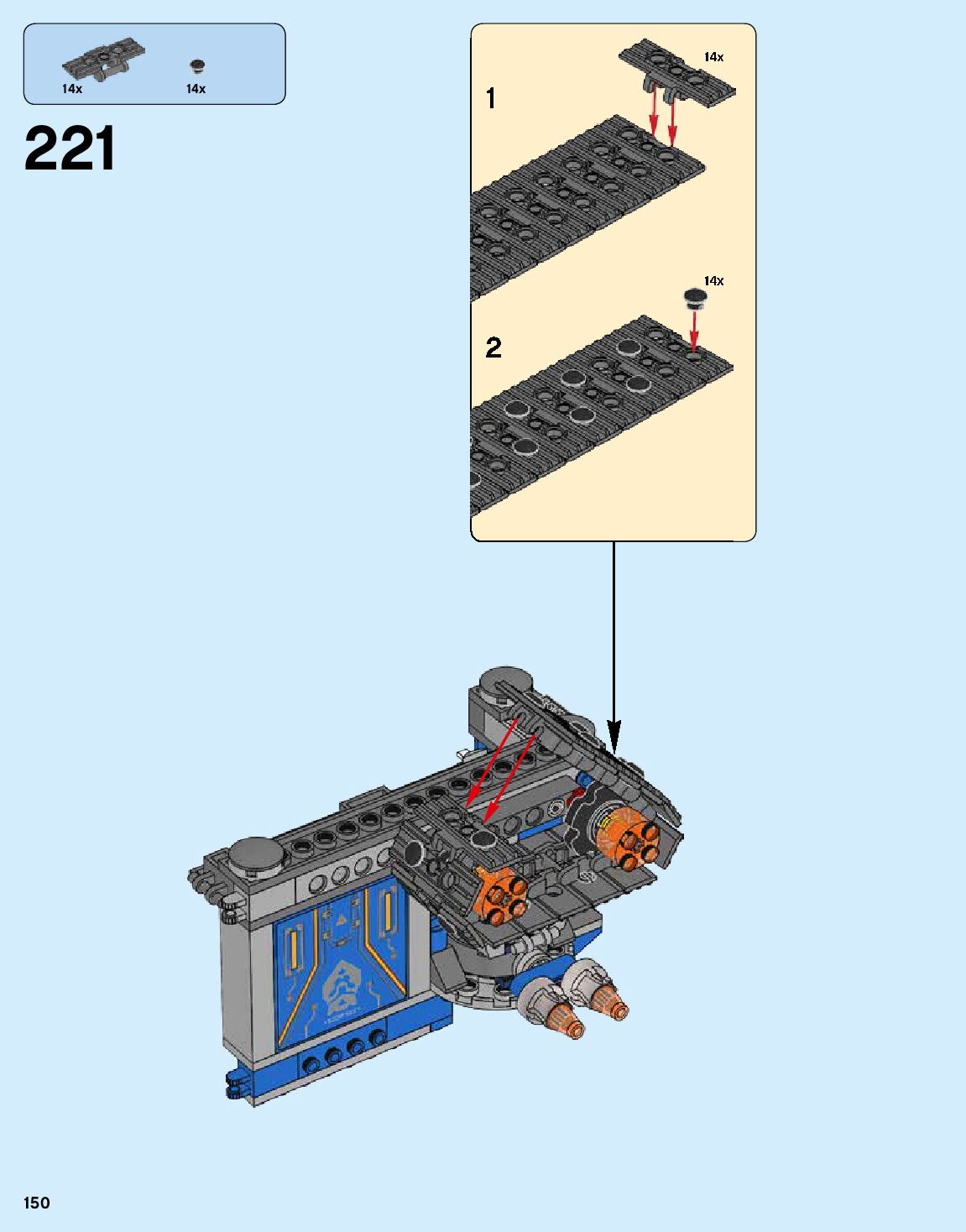 14x
14x

221

1
14x

2
14x

150