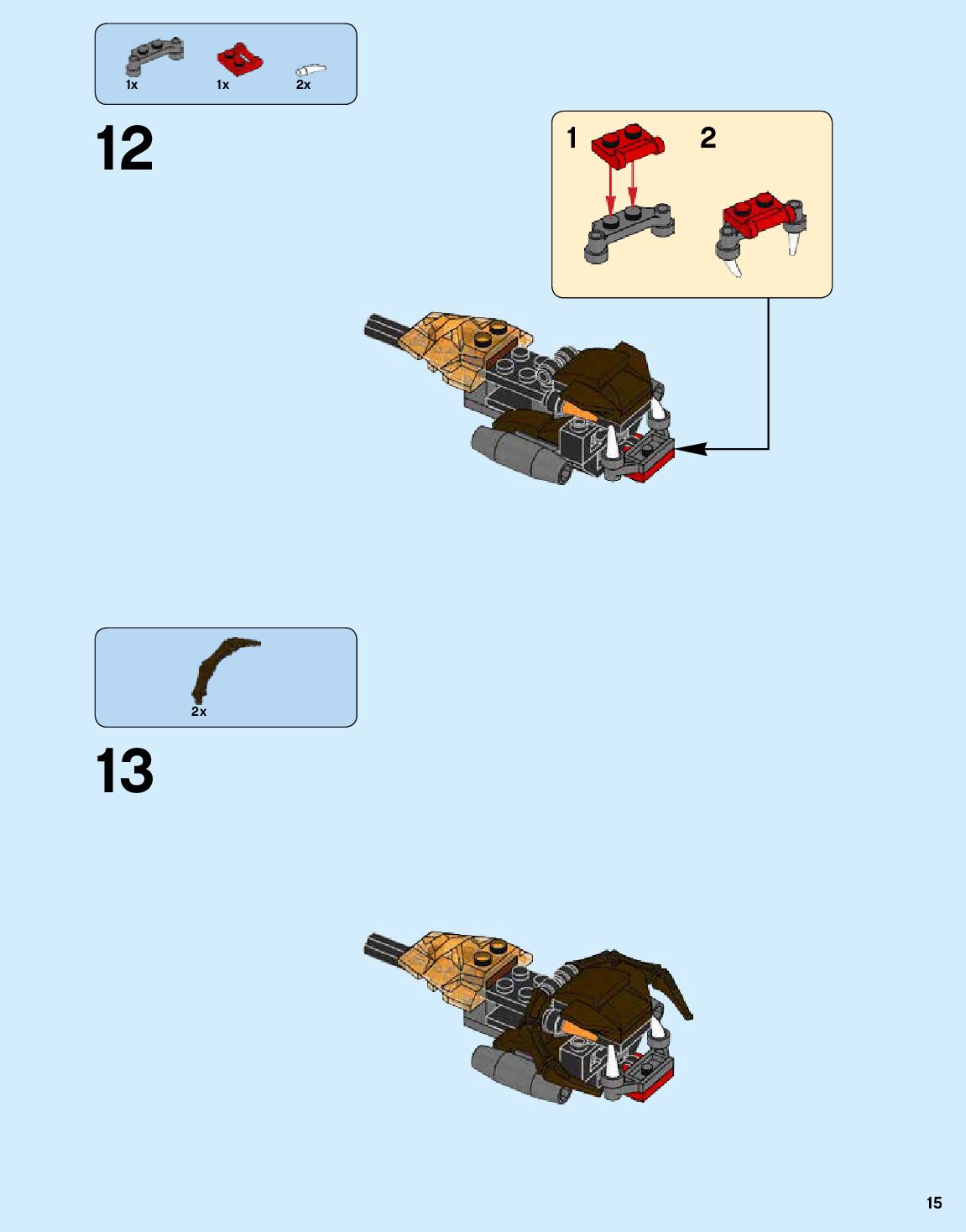 1x 1x 2x

12

1 2

2x

13

15