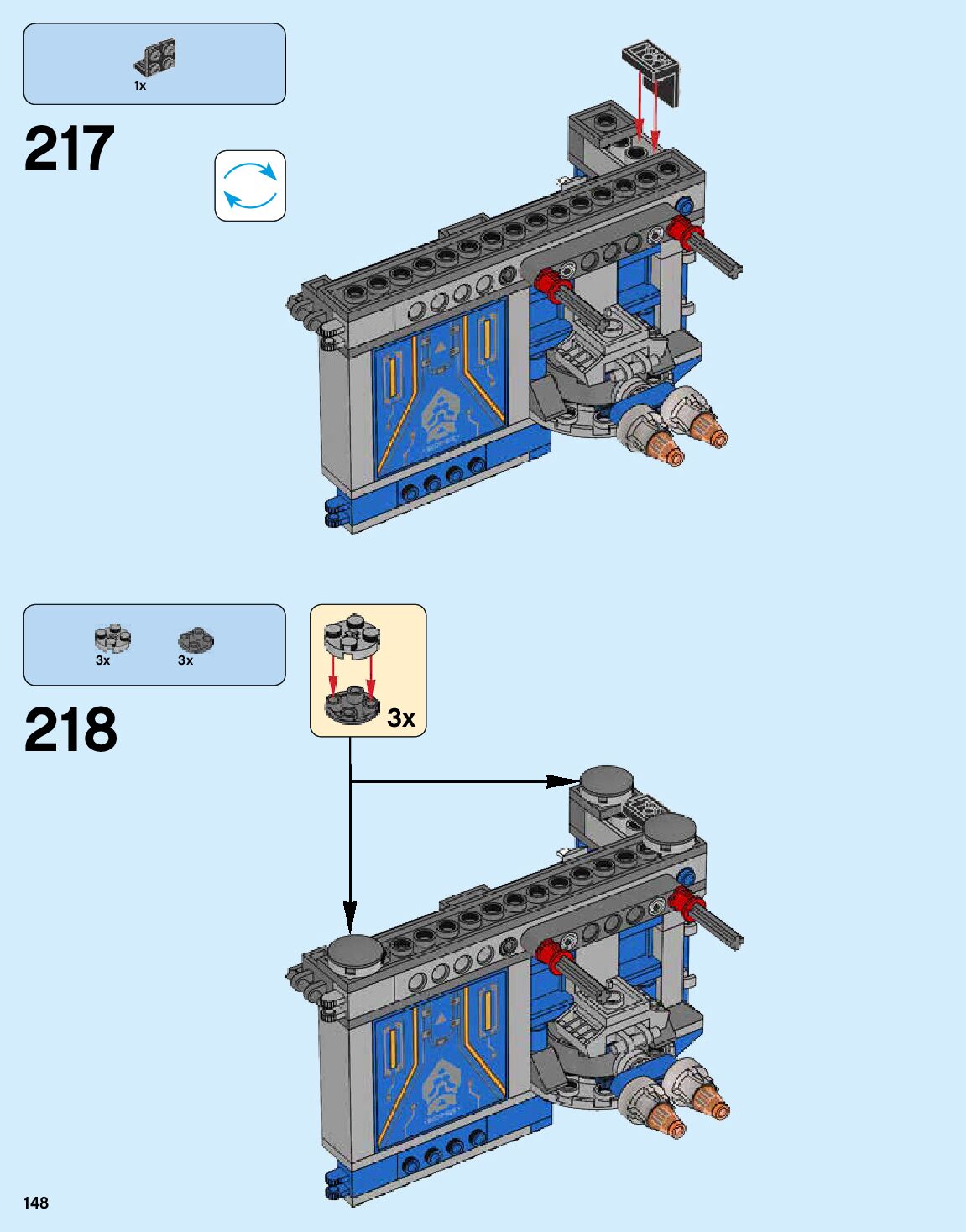 1x

217

3x 3x

218

3x

148