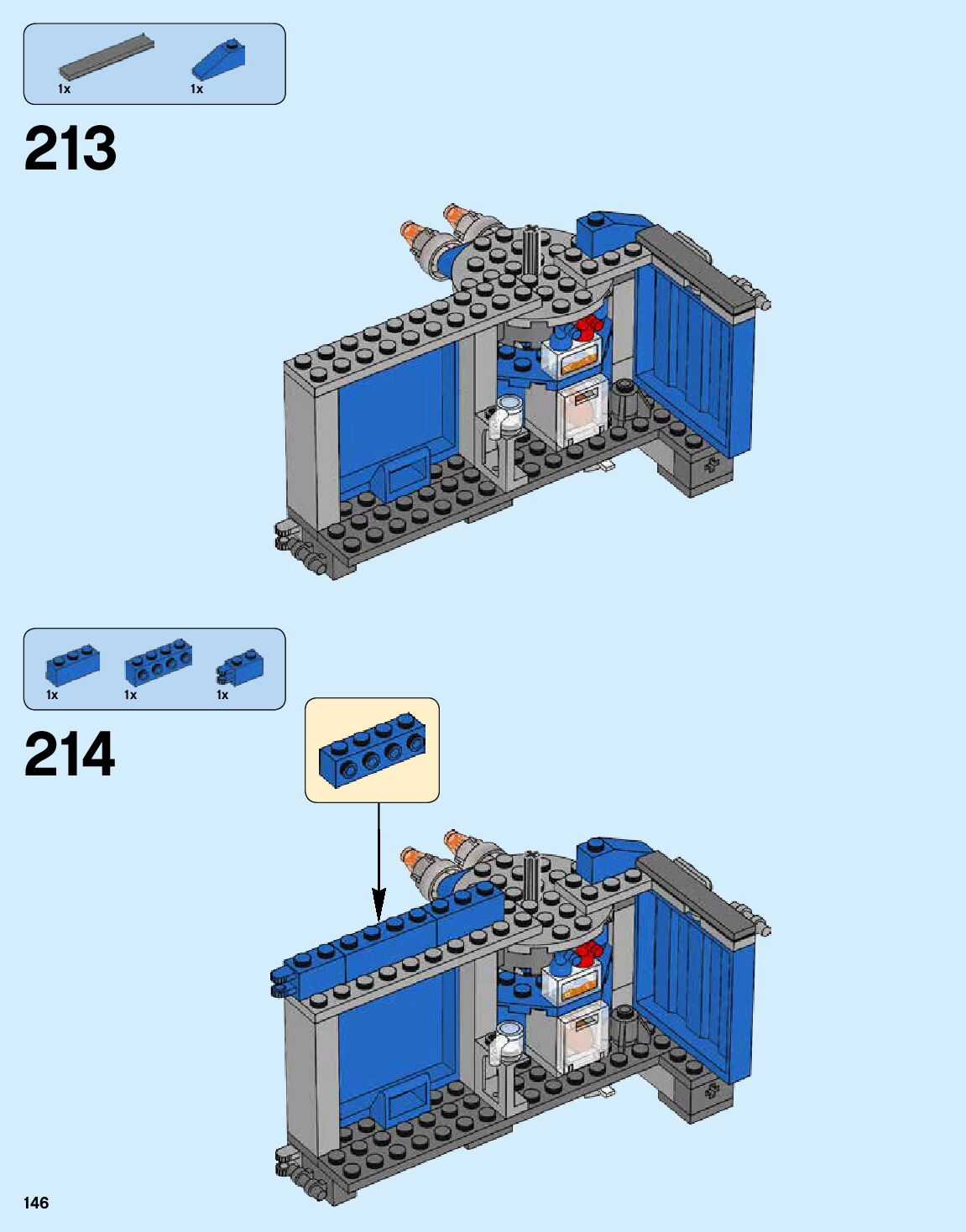 1x
1x

213

1x
1x
1x

214

146