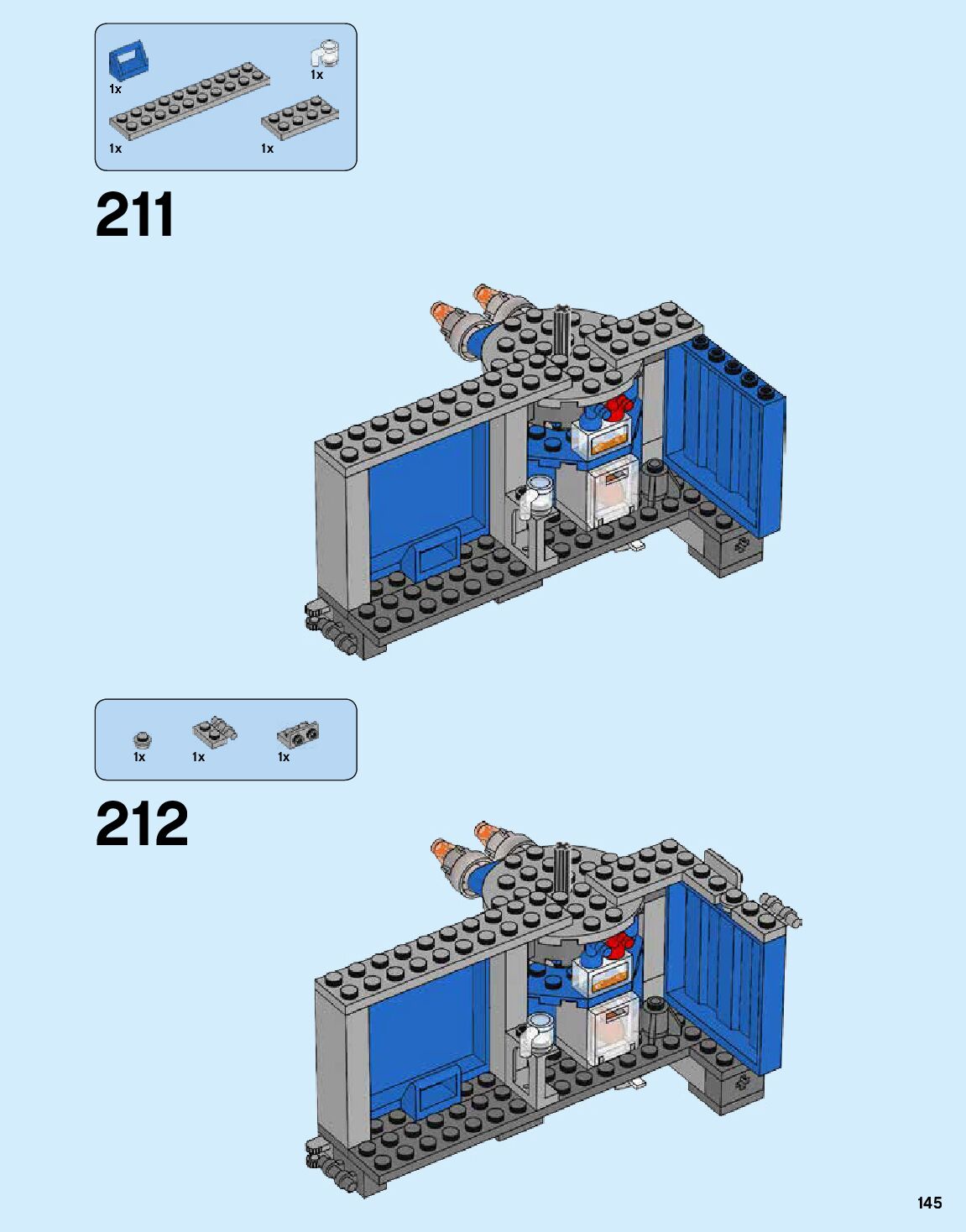 1x
1x
1x
1x

211

1x
1x
1x

212

145