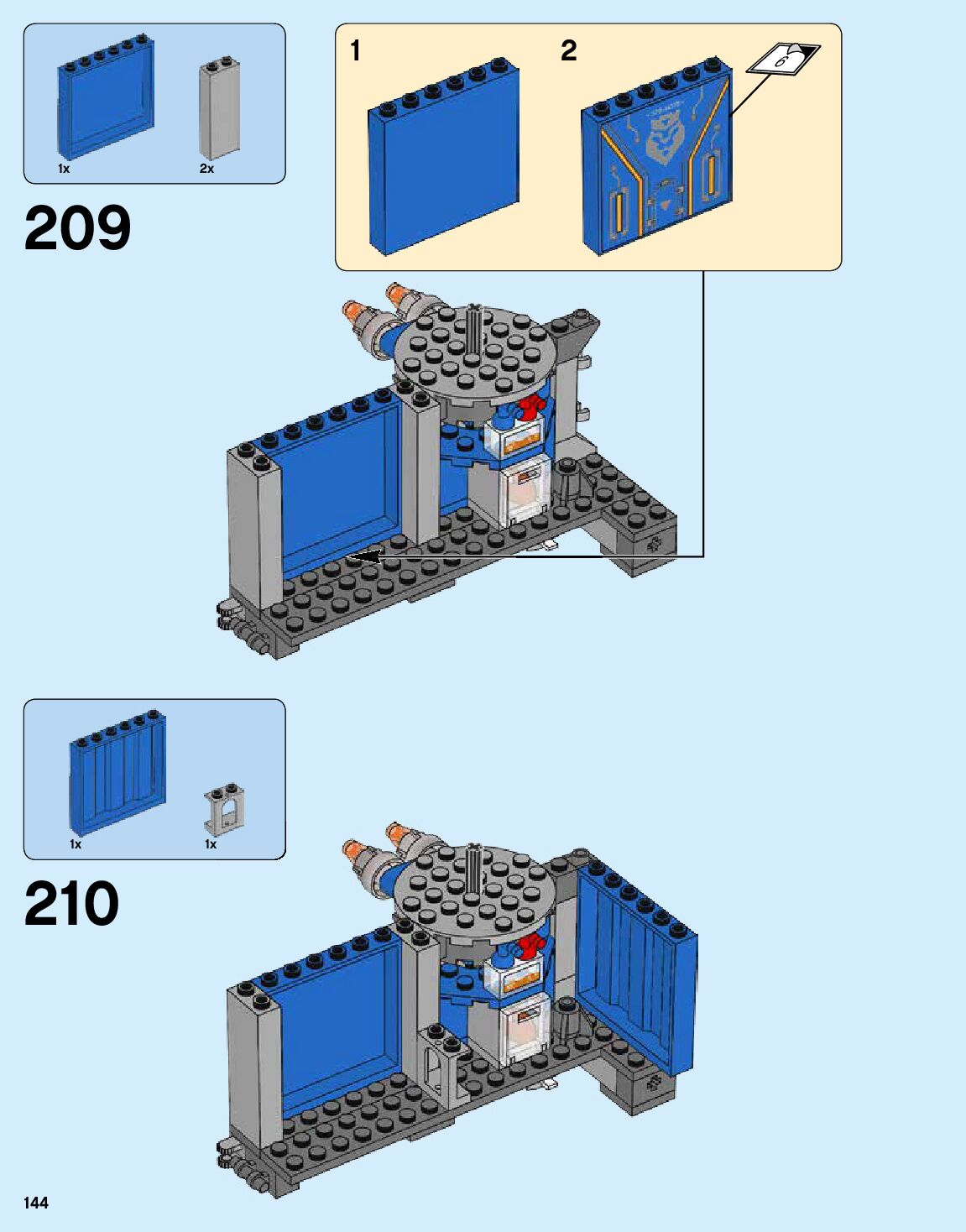 1x
2x

209

1
2
6

1x
1x

210

144