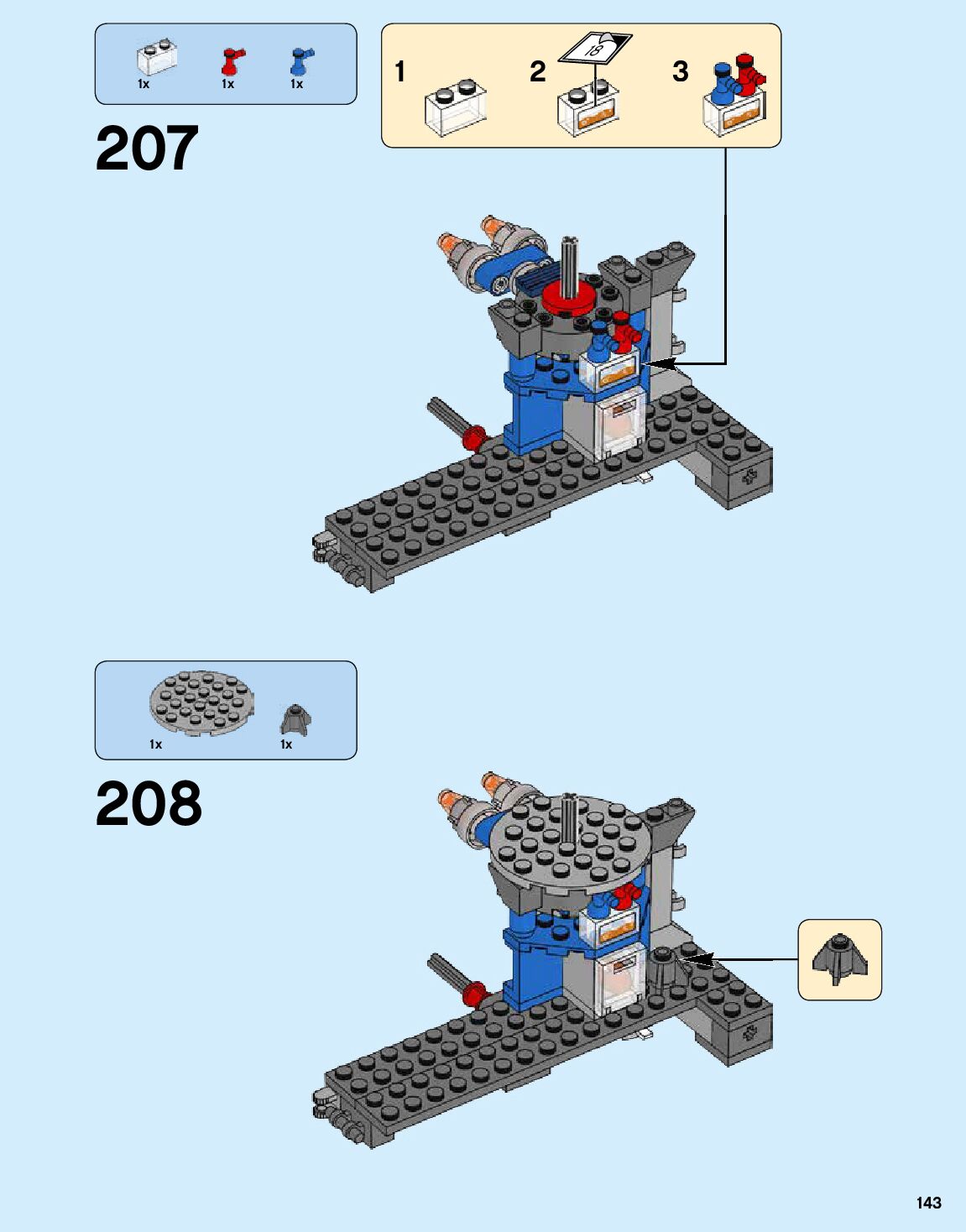 1x 1x 1x

207

1 2 18 3

1x 1x

208

143