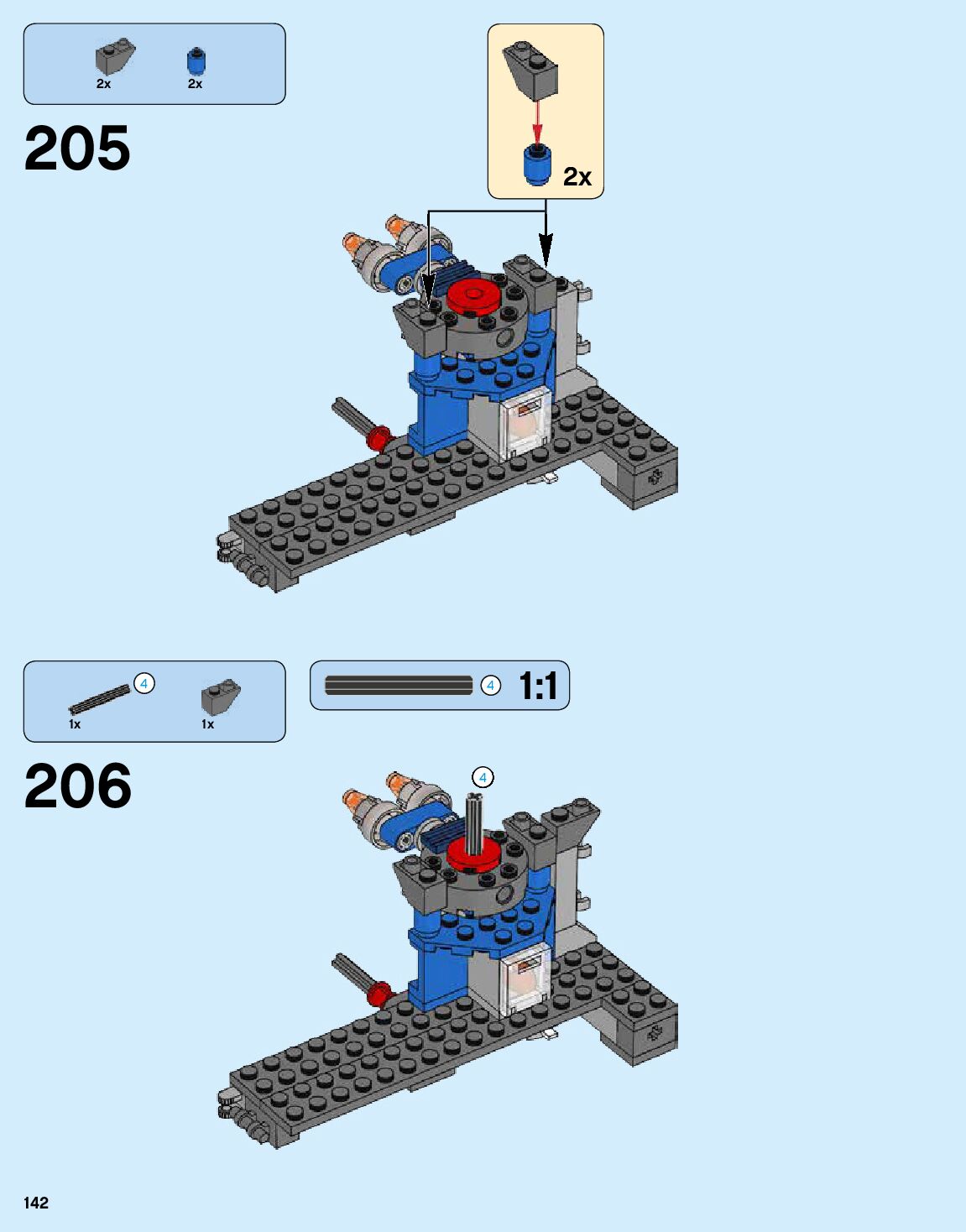 2x 2x

205

2x

4
1x 1x

4 1:1

206

4

142