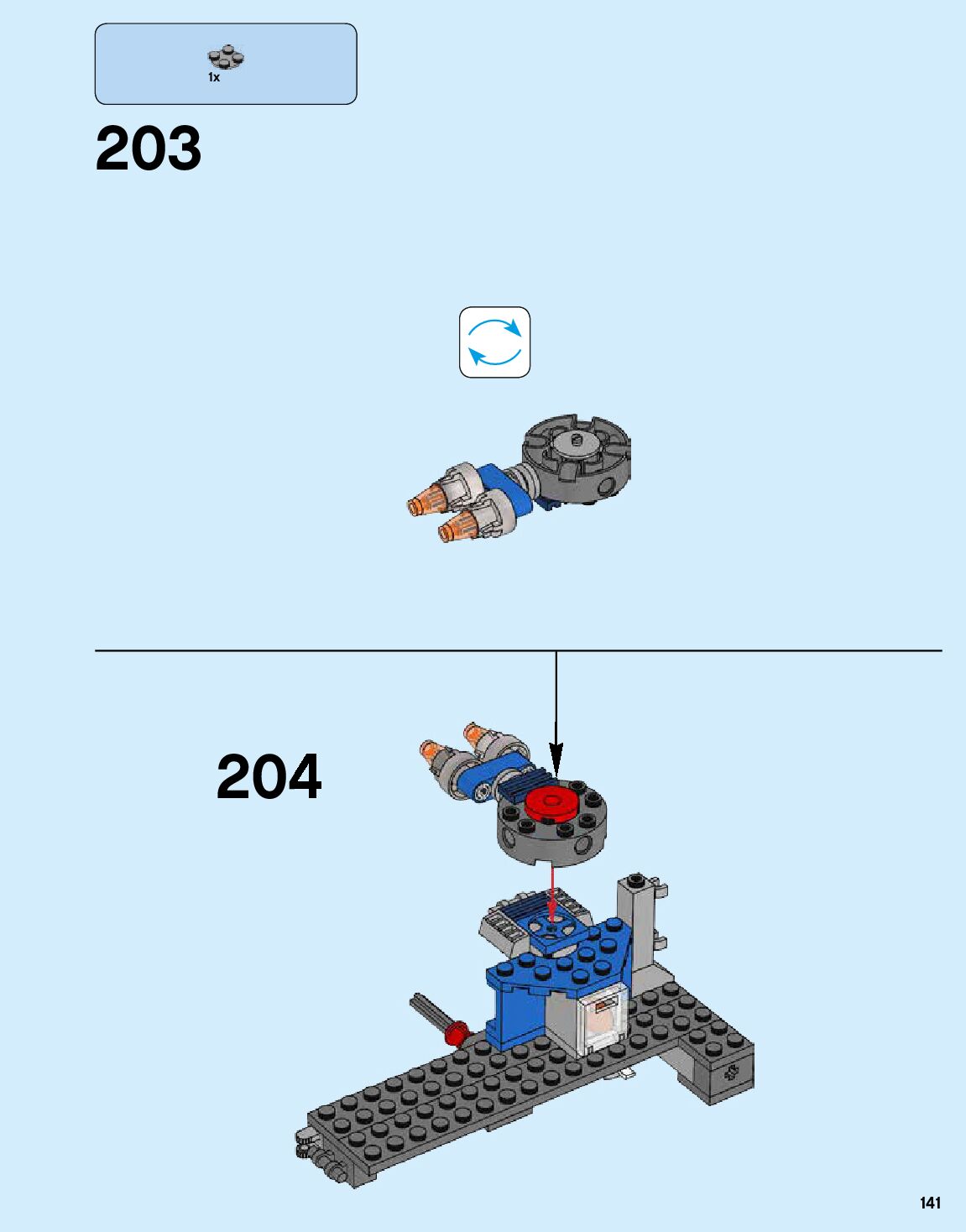 1x

203

204

141