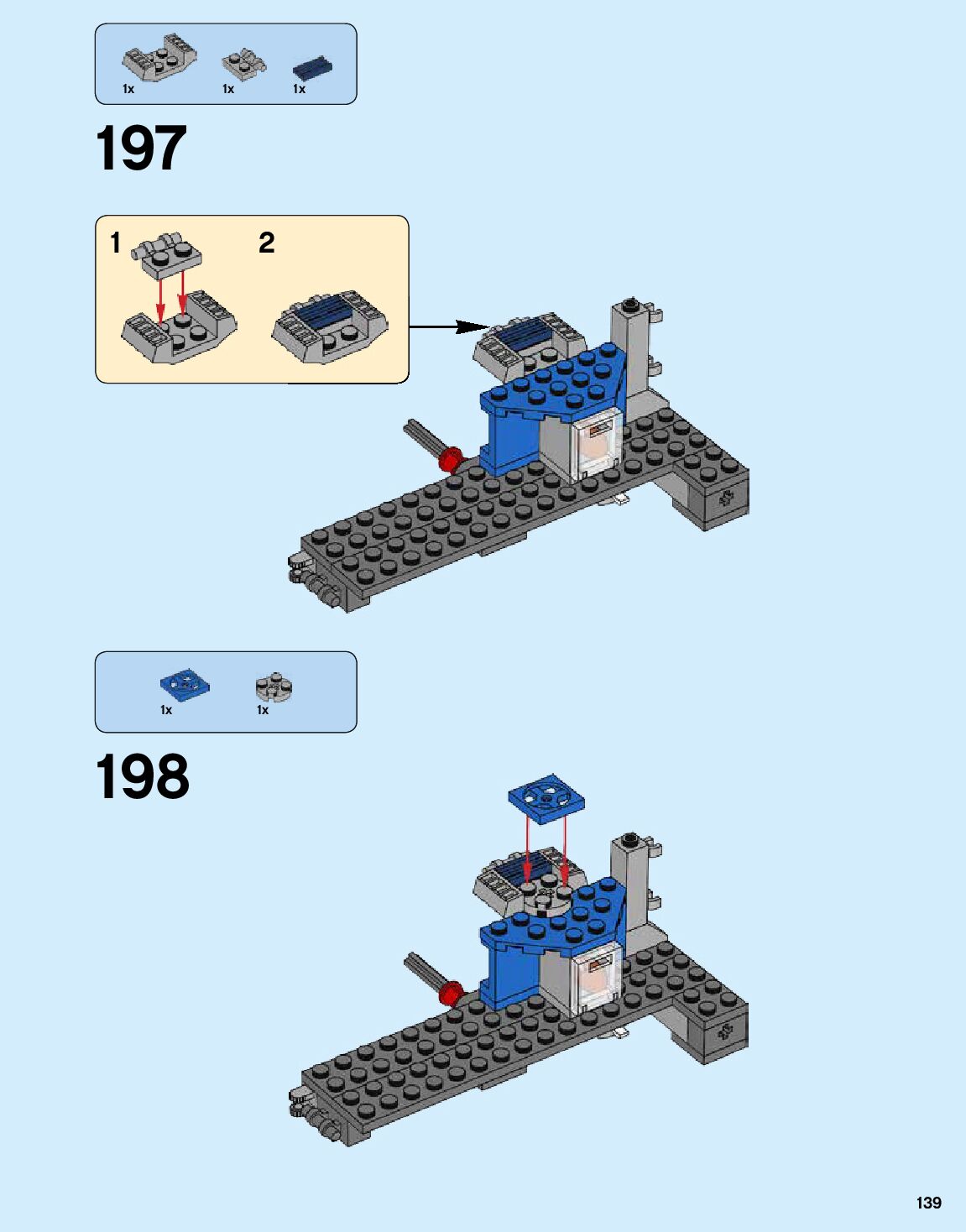 1x 1x 1x

197

1

2

1x 1x

198

139