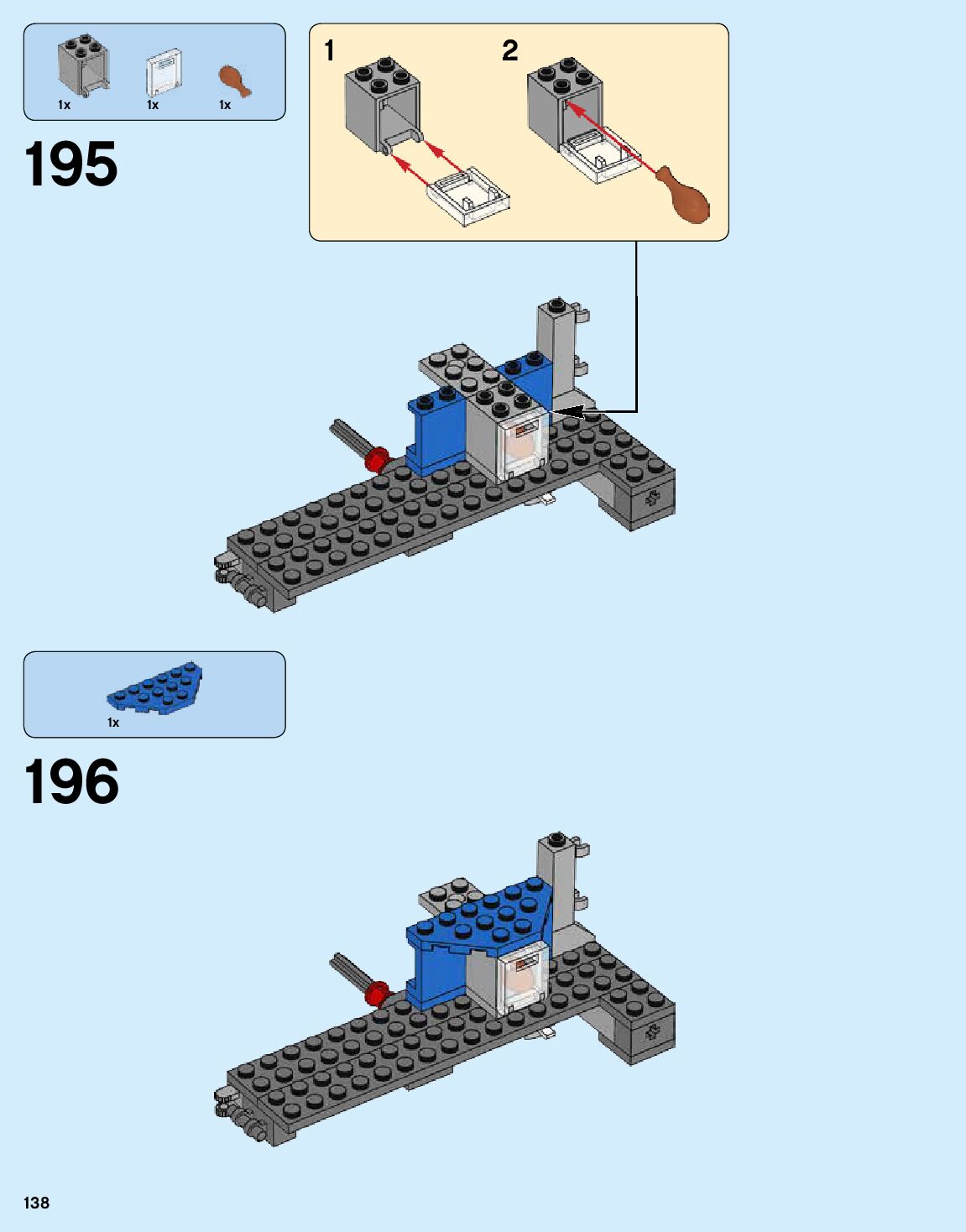 1x 1x 1x

195

1

2

1x

196

138