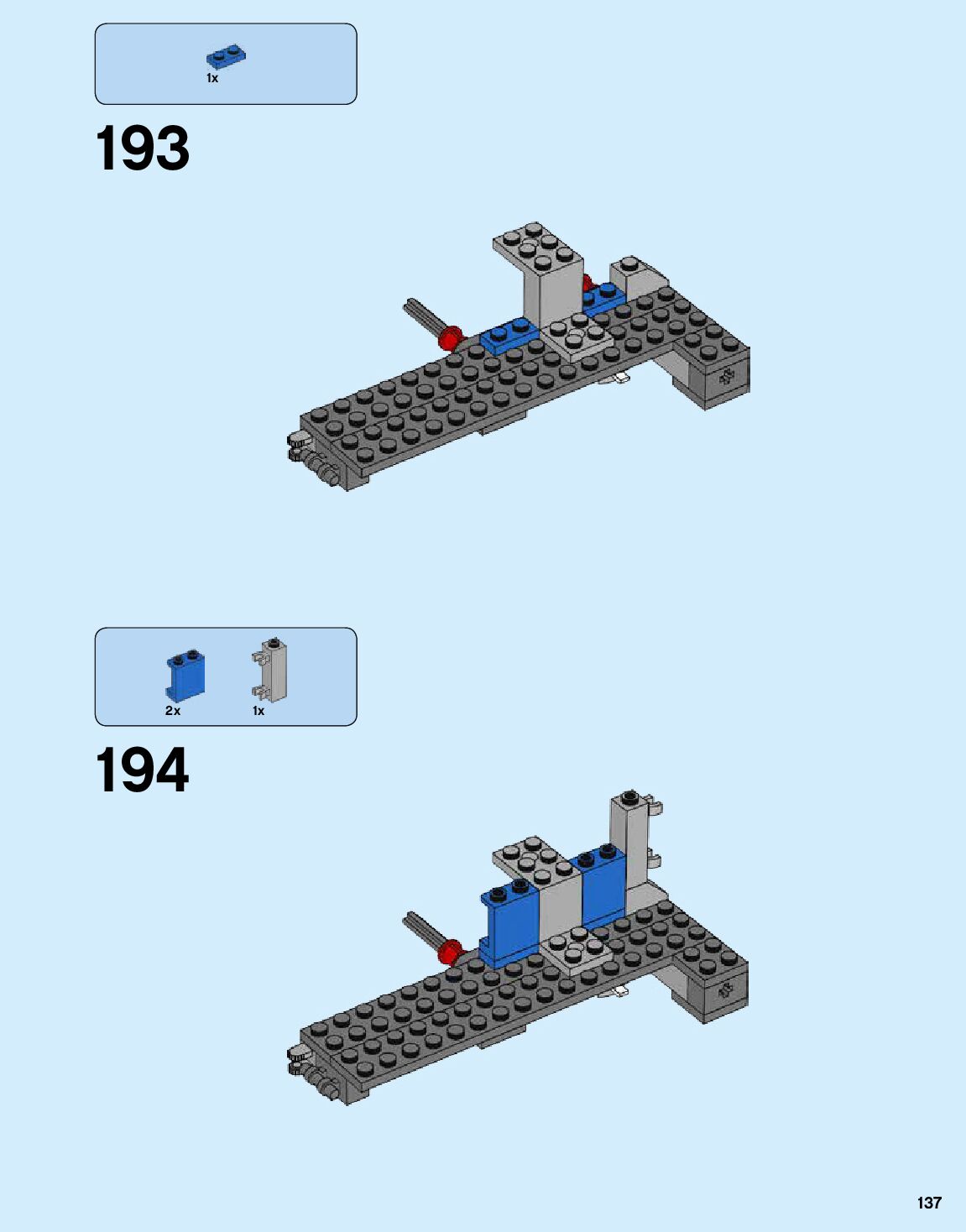 1x

193

2x 1x

194

137