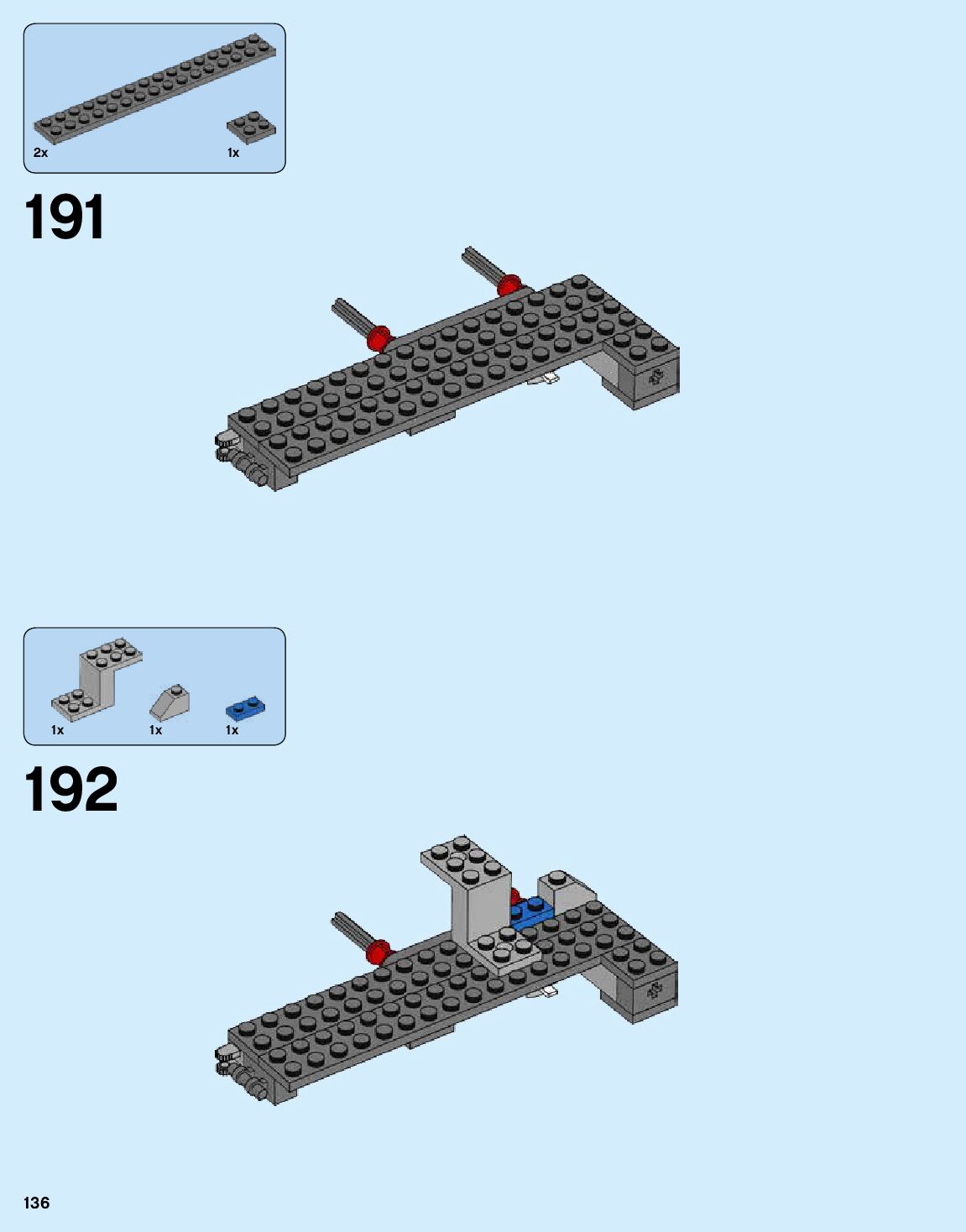 2x
1x

191

1x
1x
1x

192

136