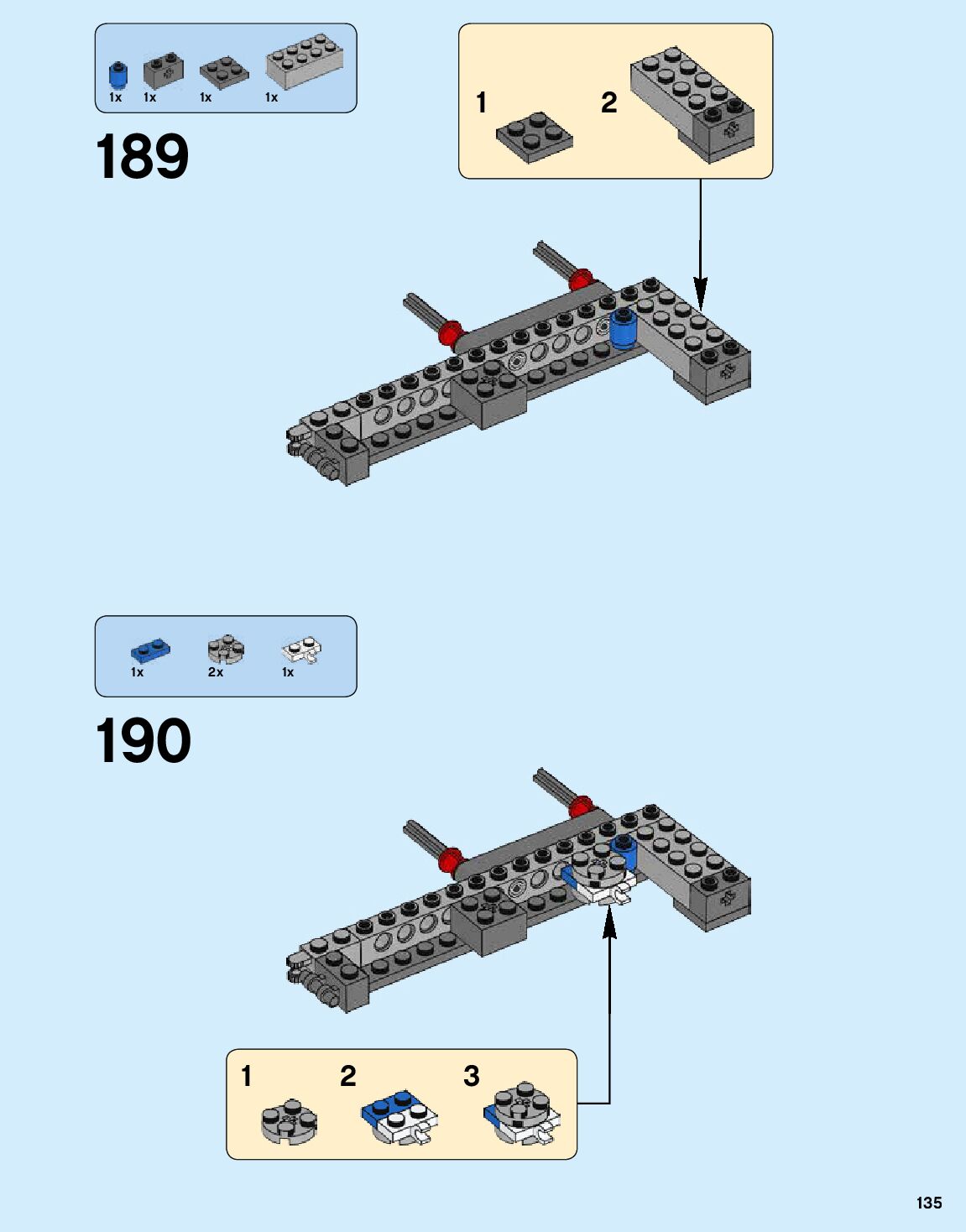 1x 1x 1x 1x

189

1 2

1x 2x 1x

190

1 2 3

135