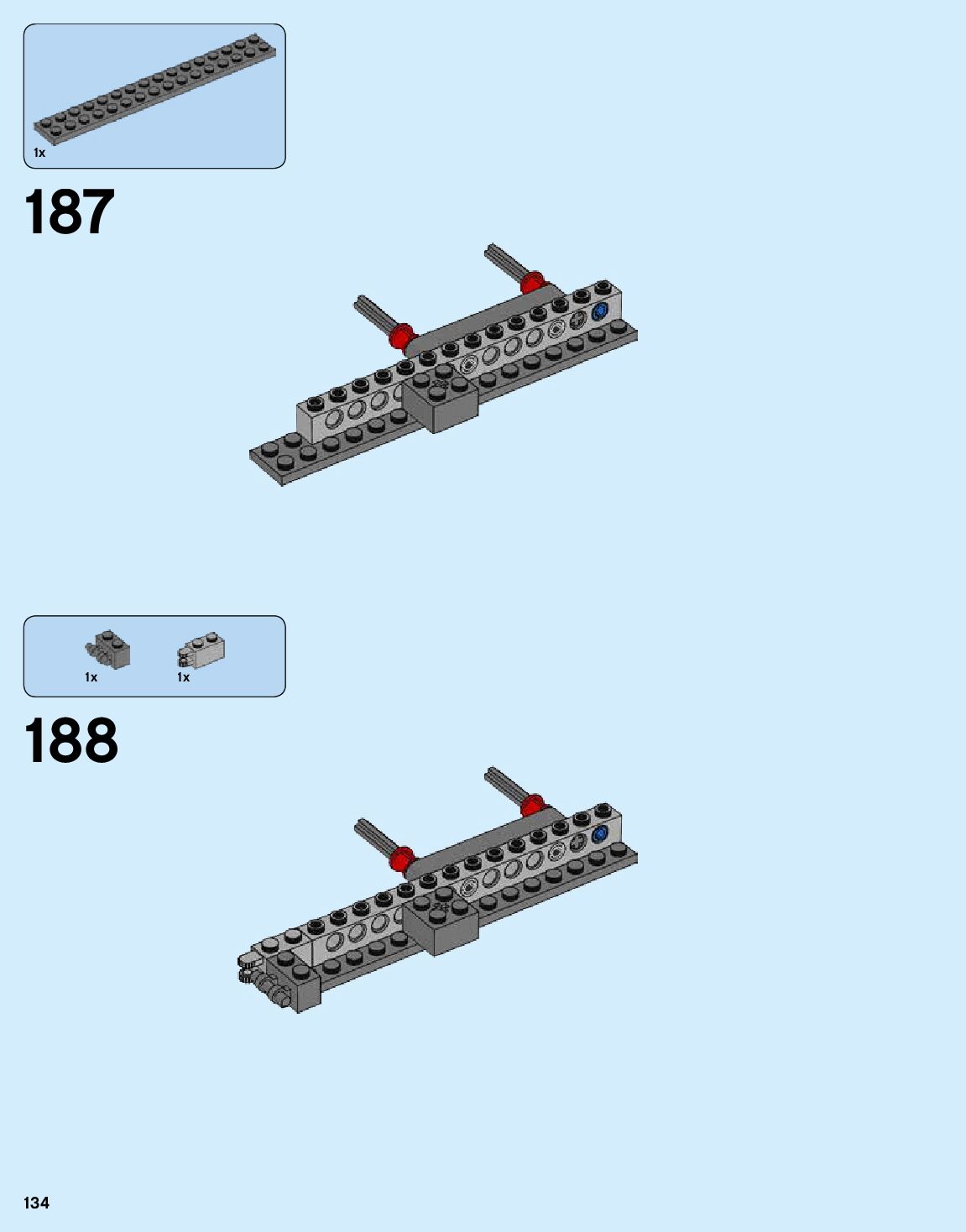 1x

187

1x

1x

188

134