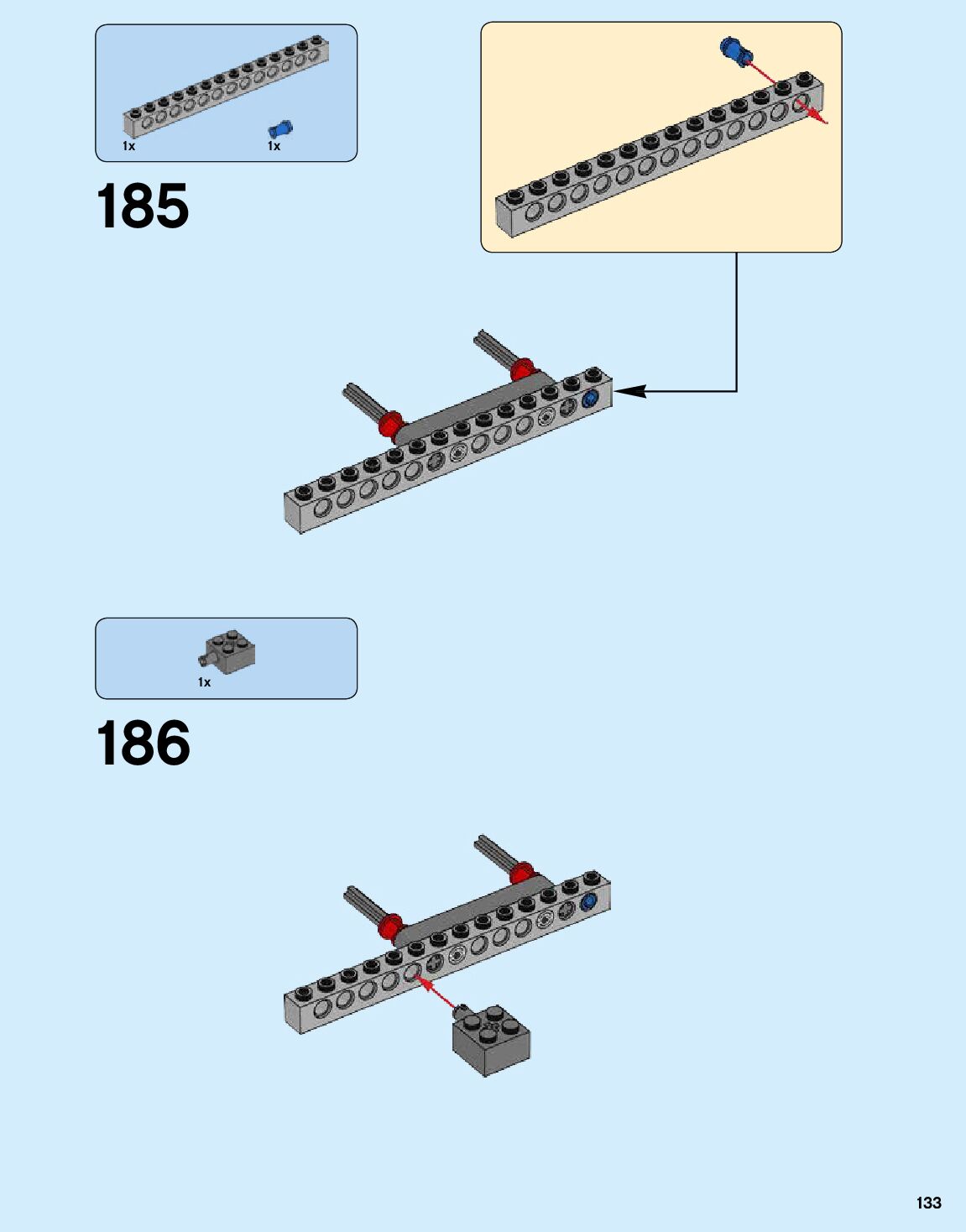 1x 1x

185

1x

186

133