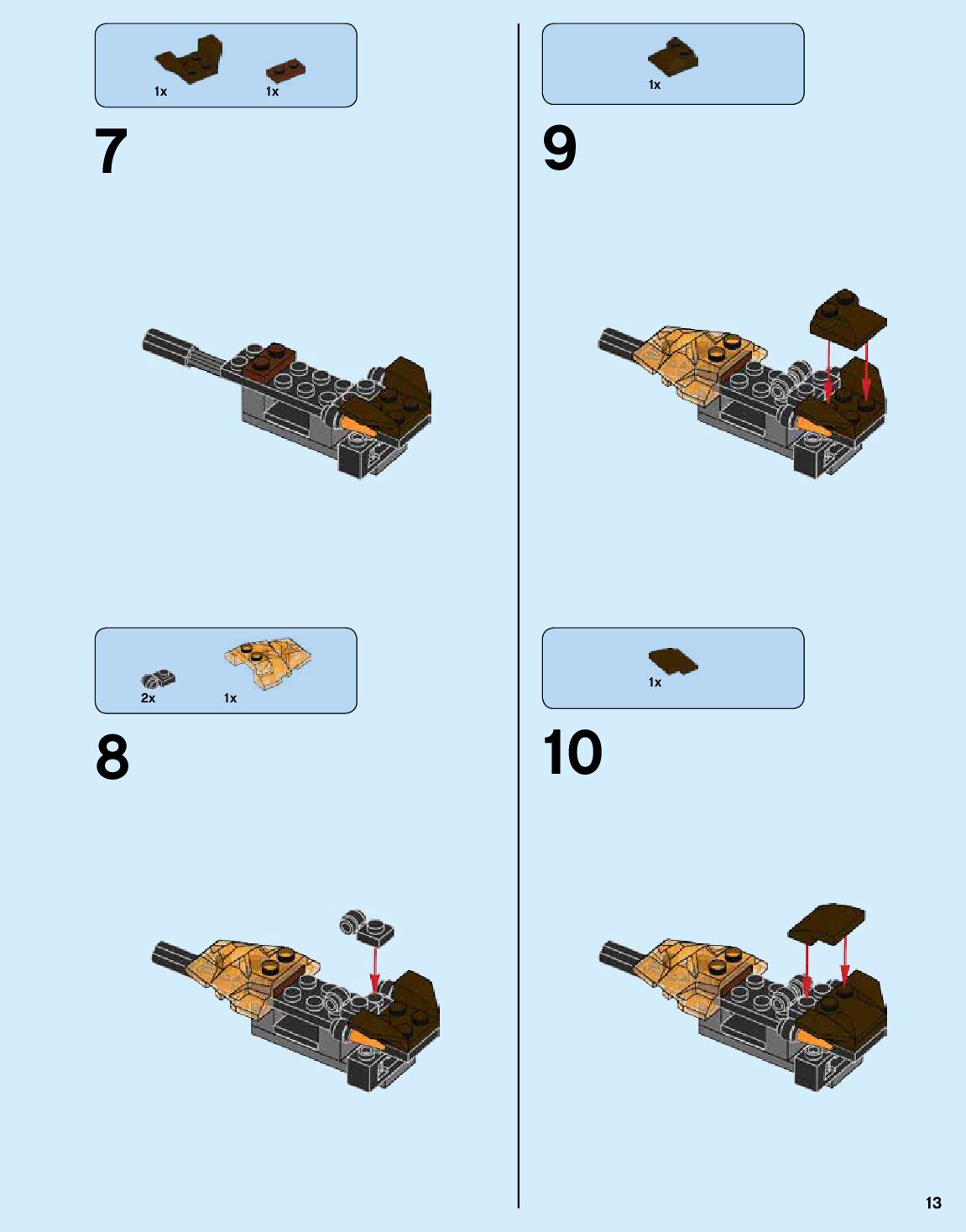 1x 1x

7

2x 1x

8

1x

9

1x

10

13