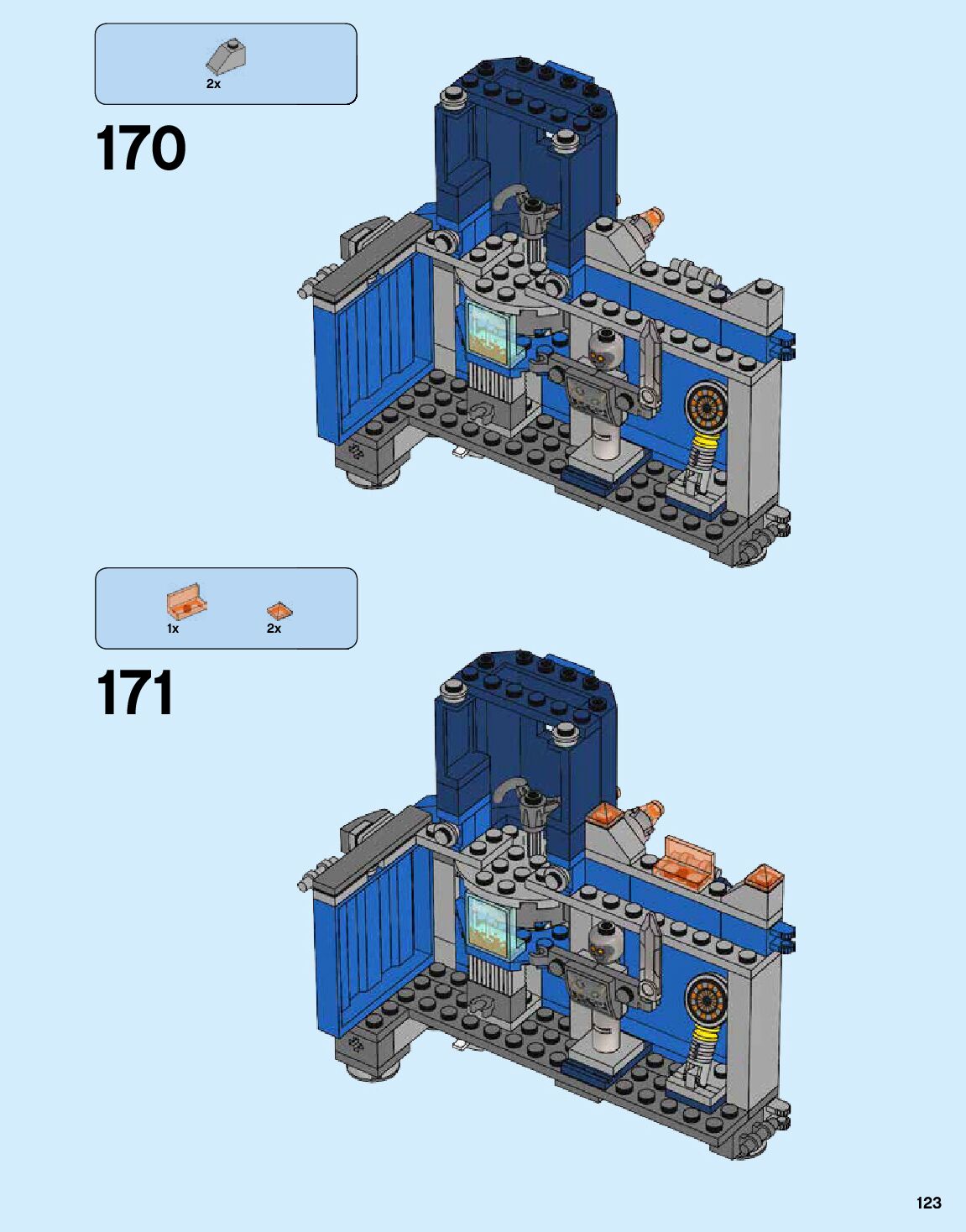 2x

170

1x 2x

171

123