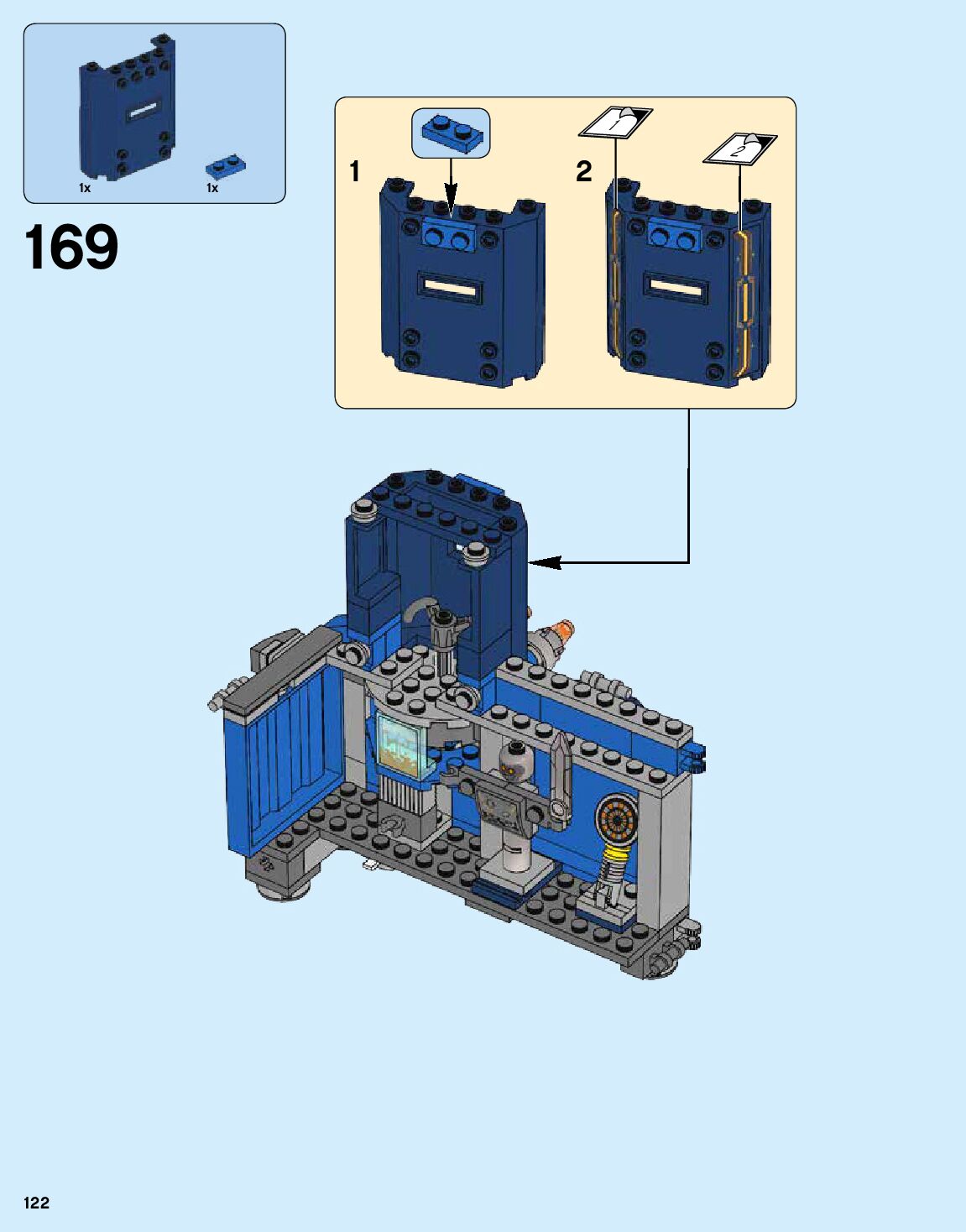 1x
1x

169

1

2

1

2

122