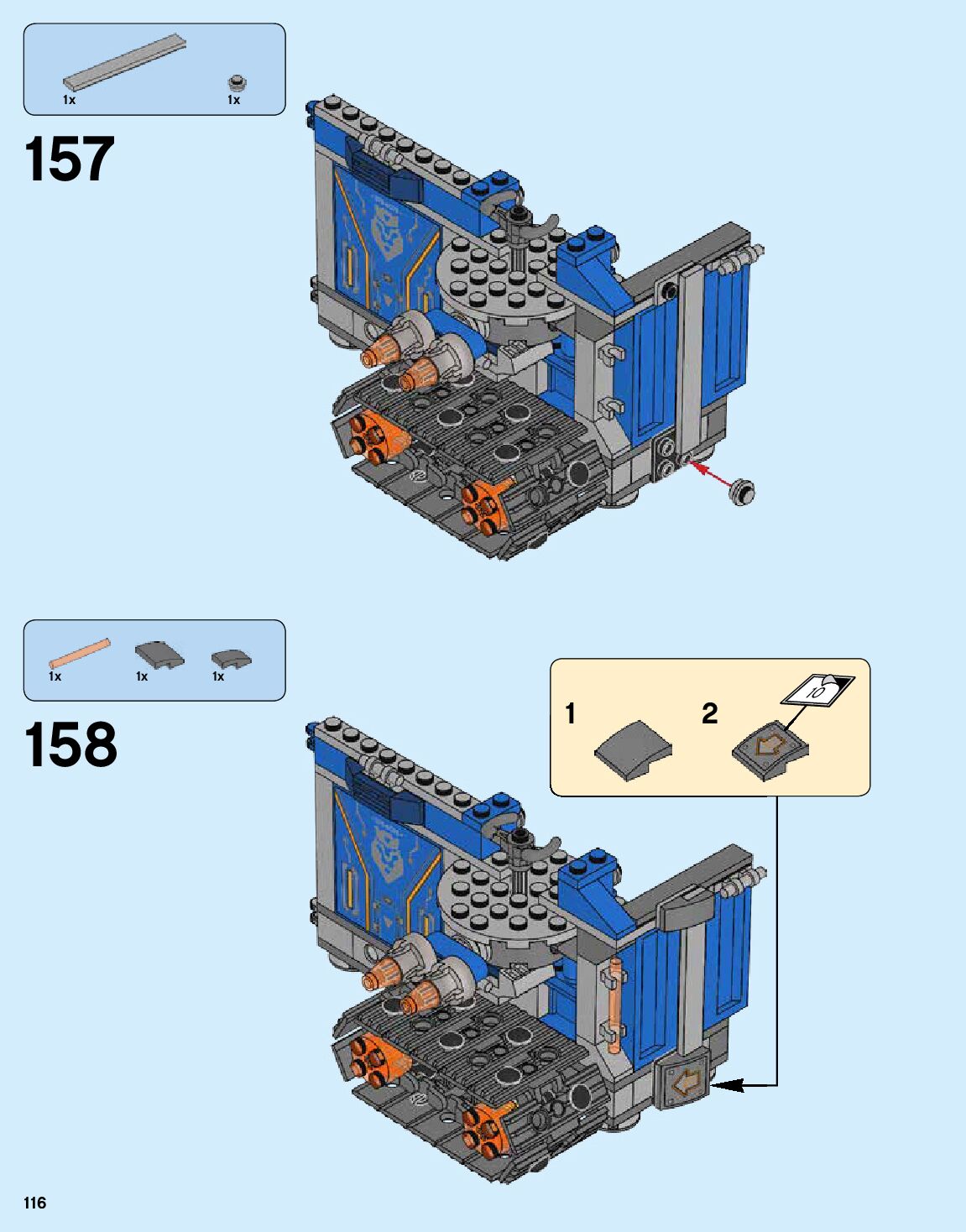 1x 1x

157

1x 1x 1x

158

1

2

10

116