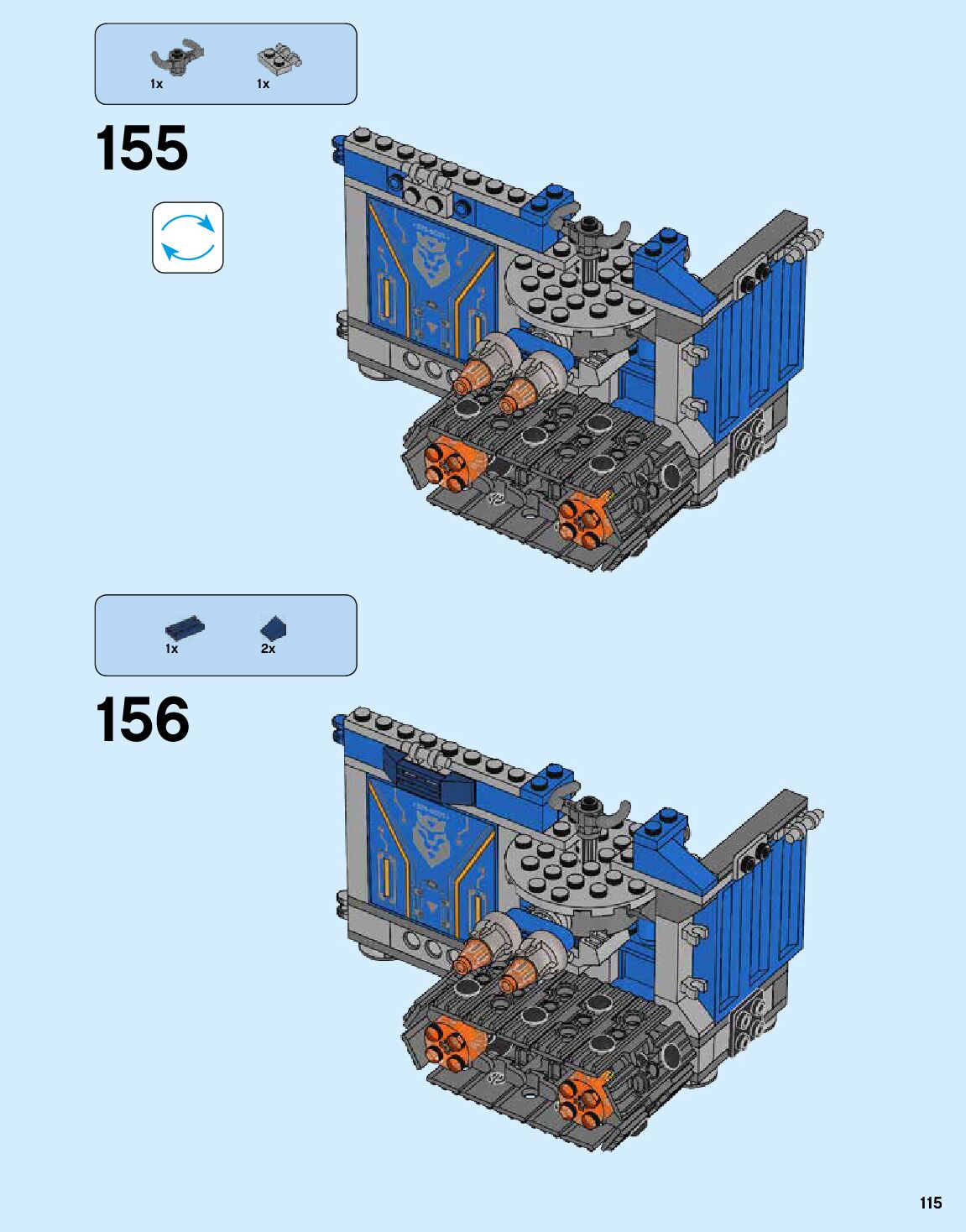 1x 1x

155

1x 2x

156

115