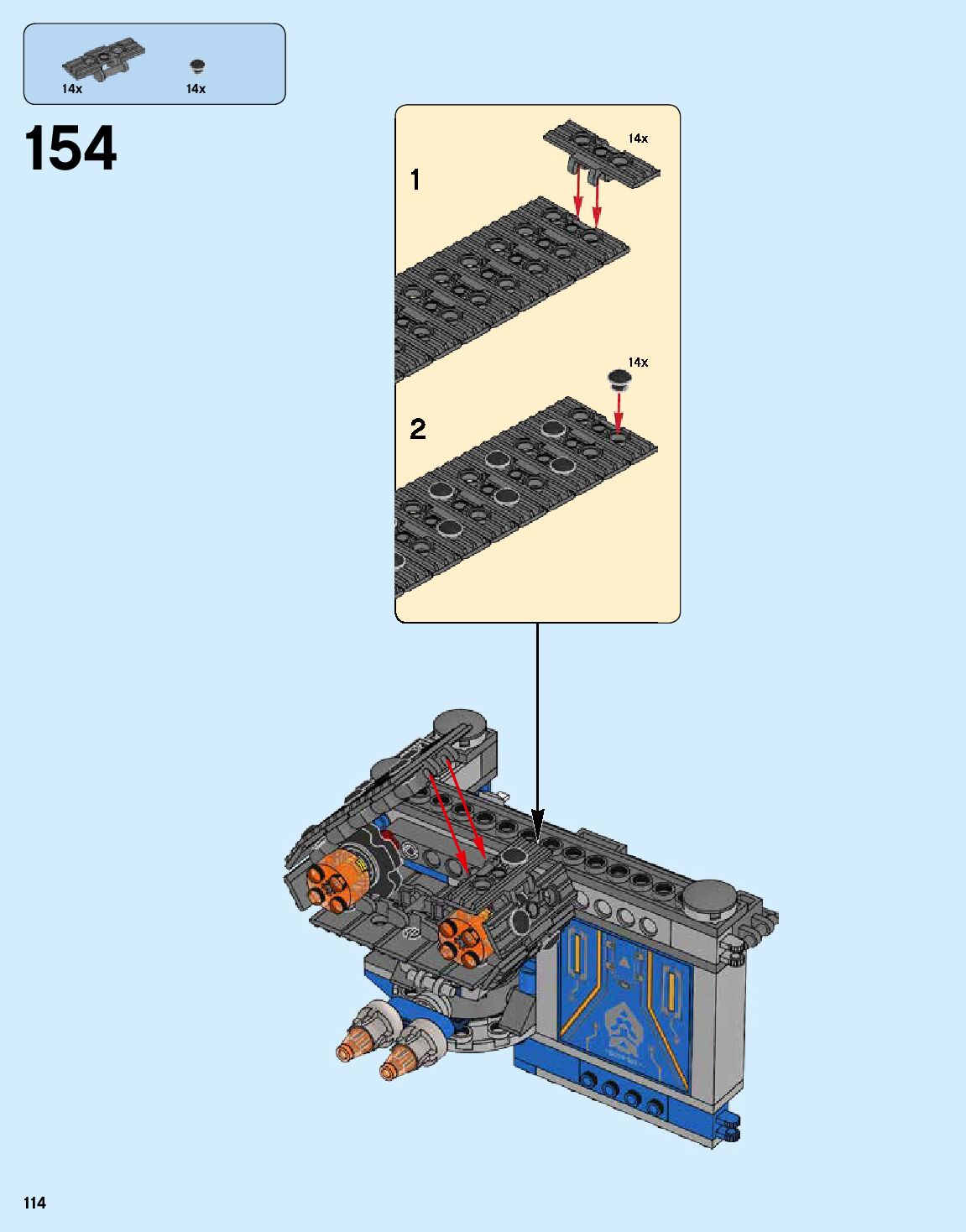 14x
14x

154

1
14x

2
14x

114