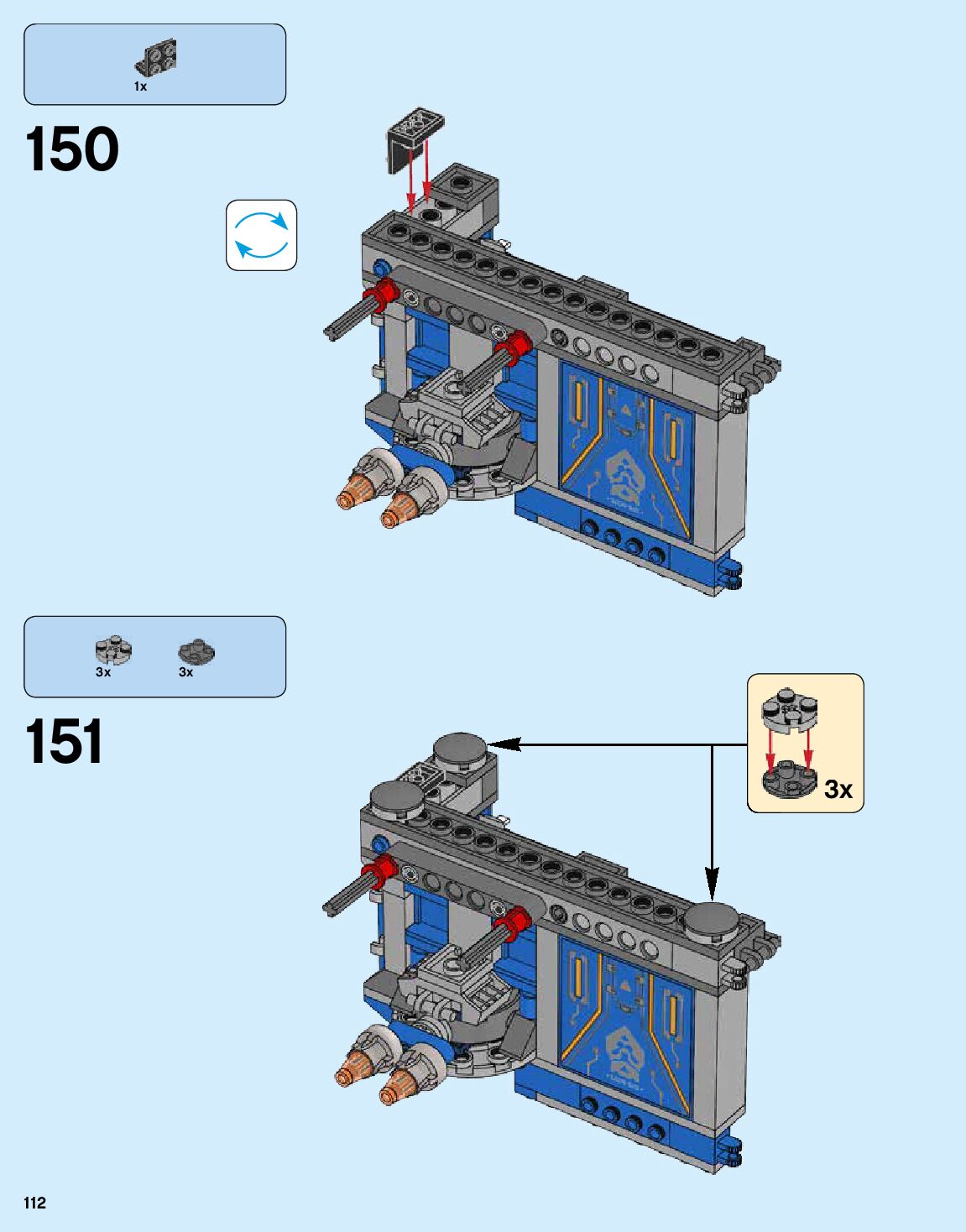 1x

150

3x 3x

151

3x

112