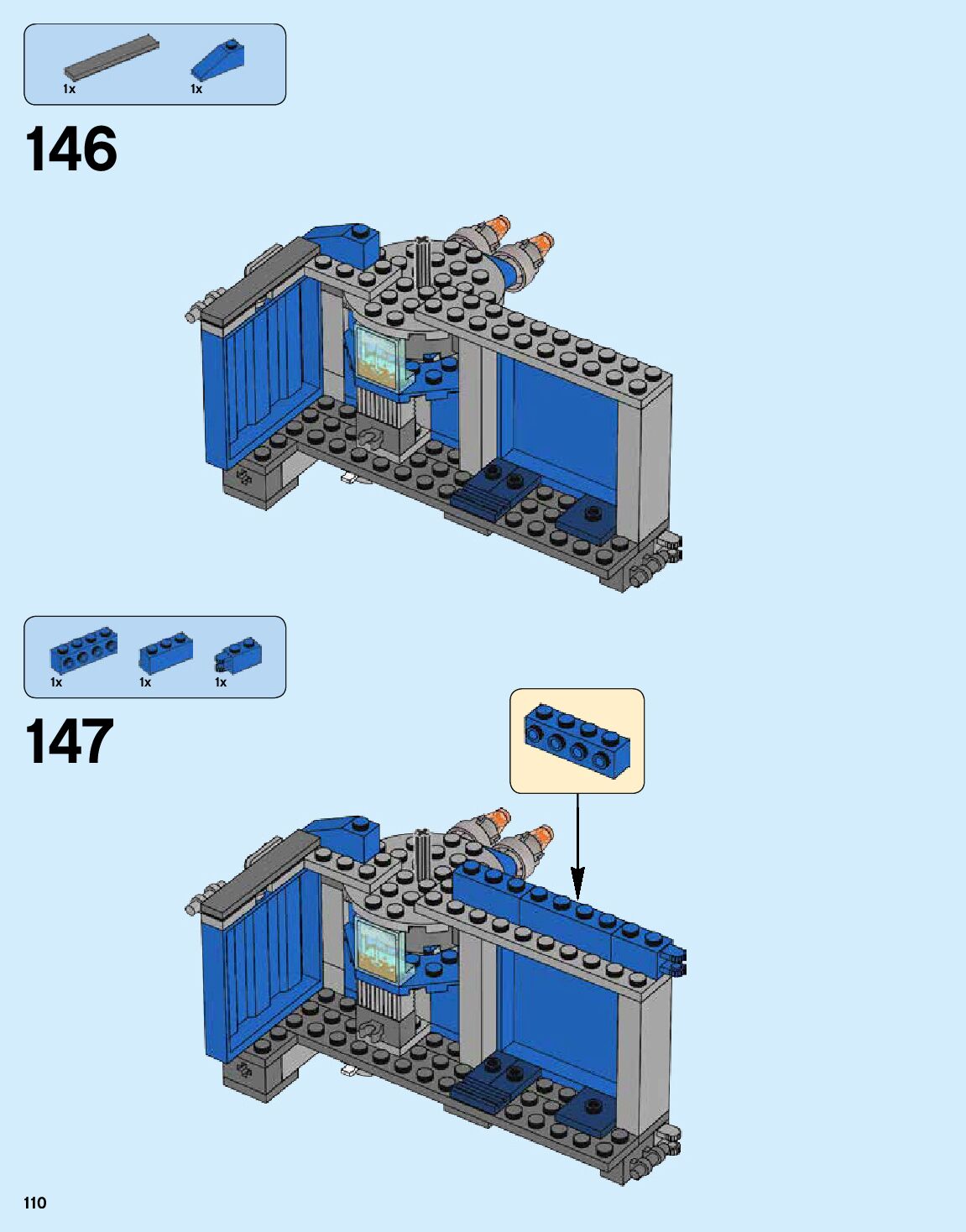 1x 1x

146

1x 1x 1x

147

110