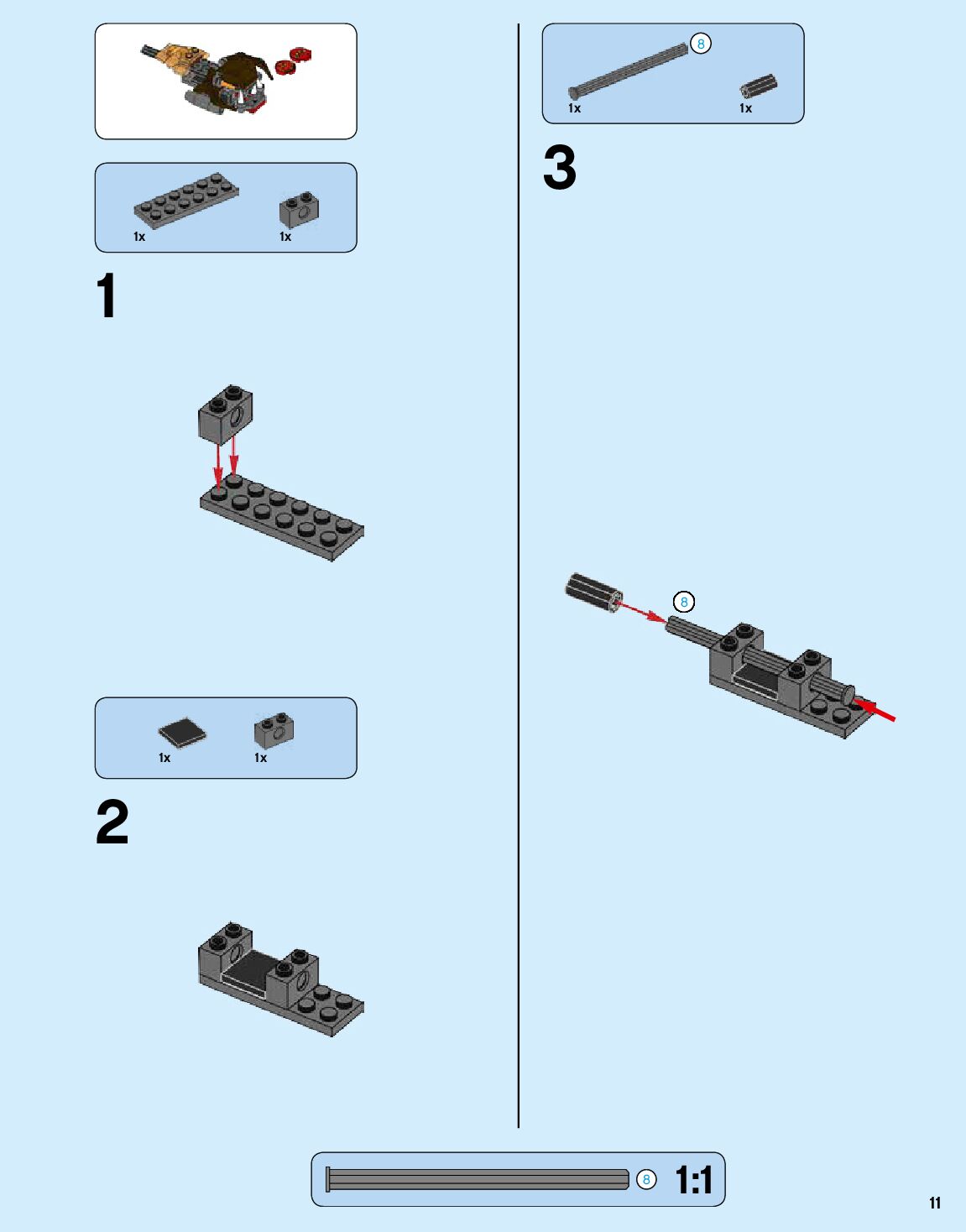 1x 1x

1

1x 1x

2

8

1x 1x

3

8

8 1:1

11