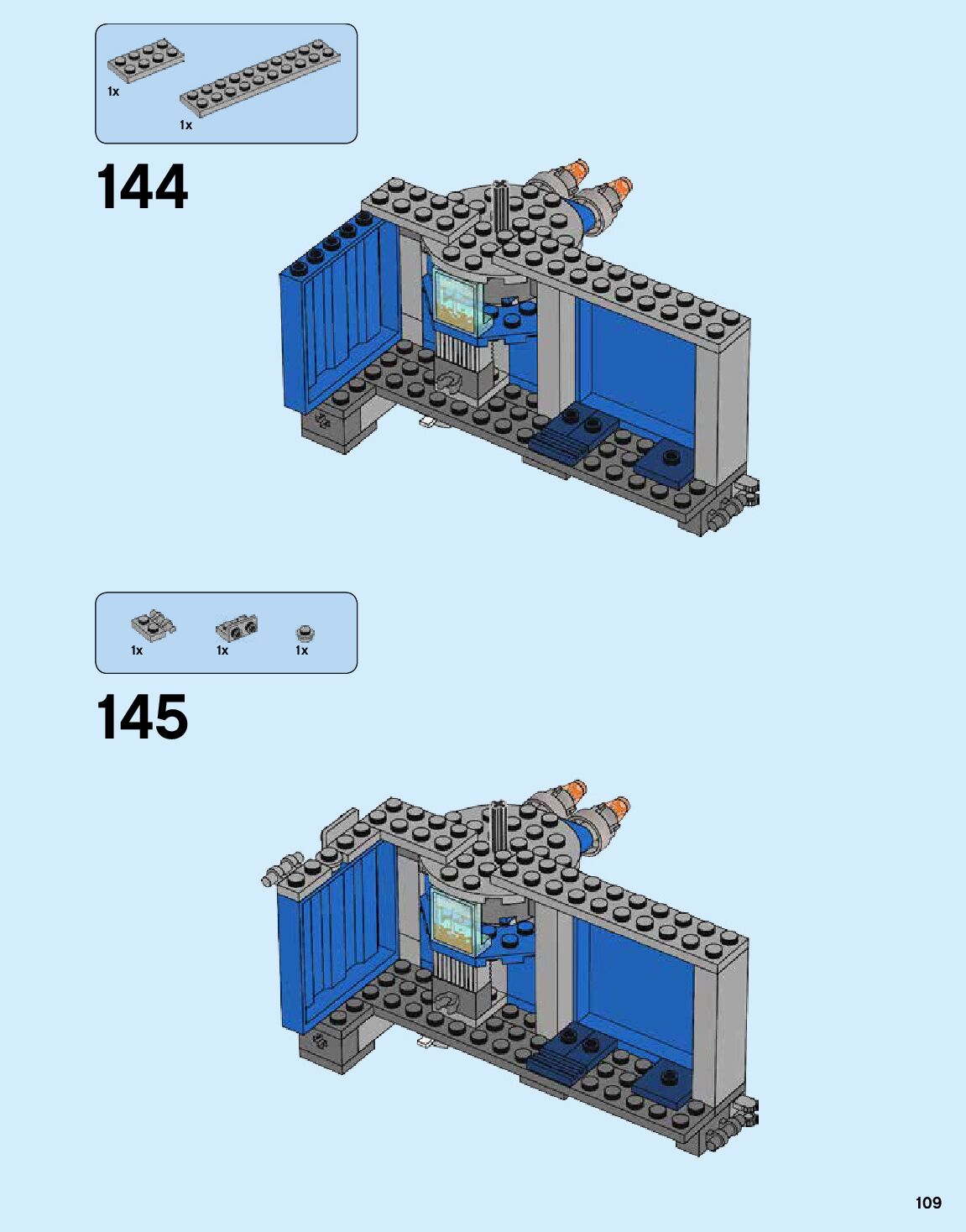 1x
1x

144

1x 1x 1x

145

109