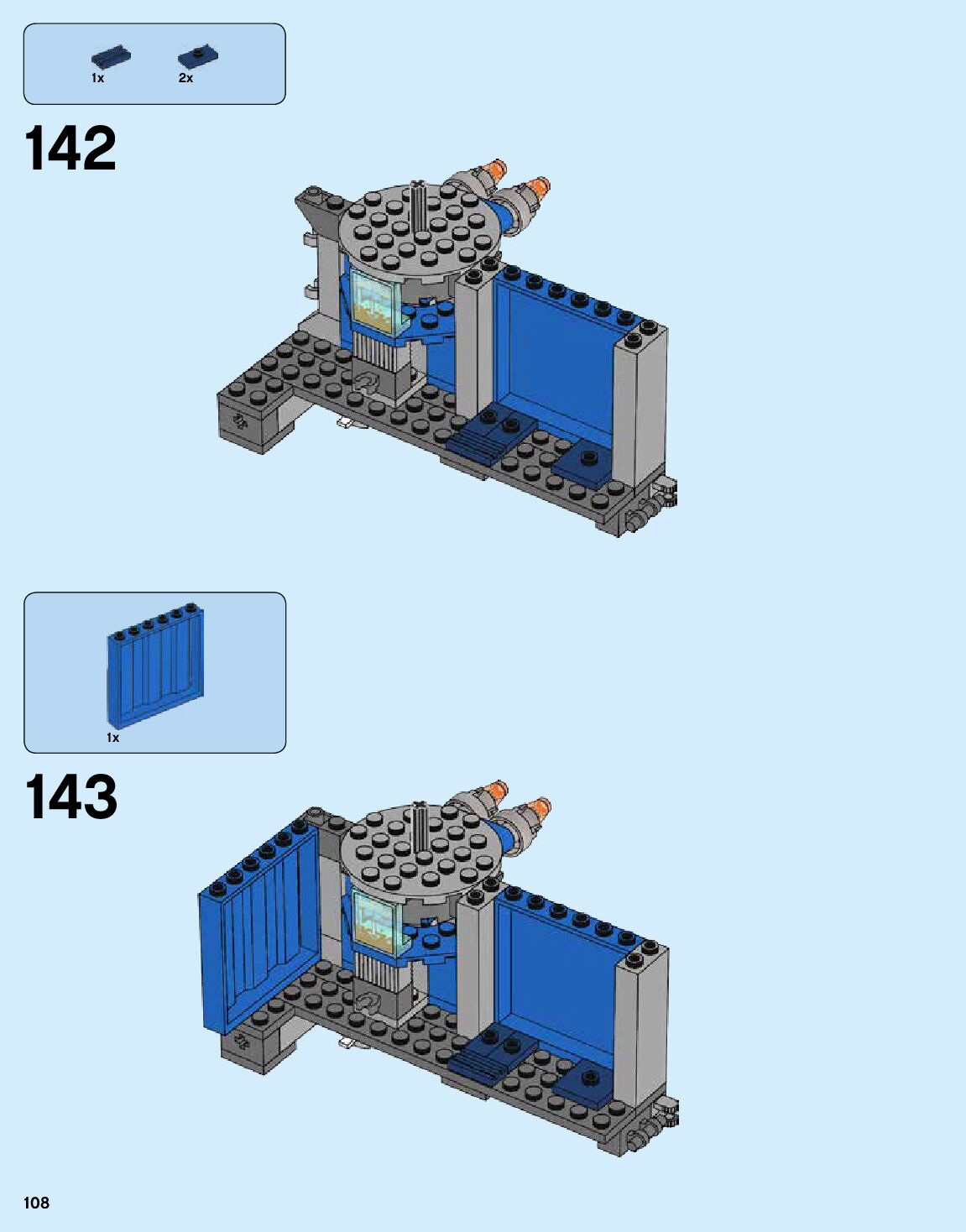 1x 2x

142

1x

143

108