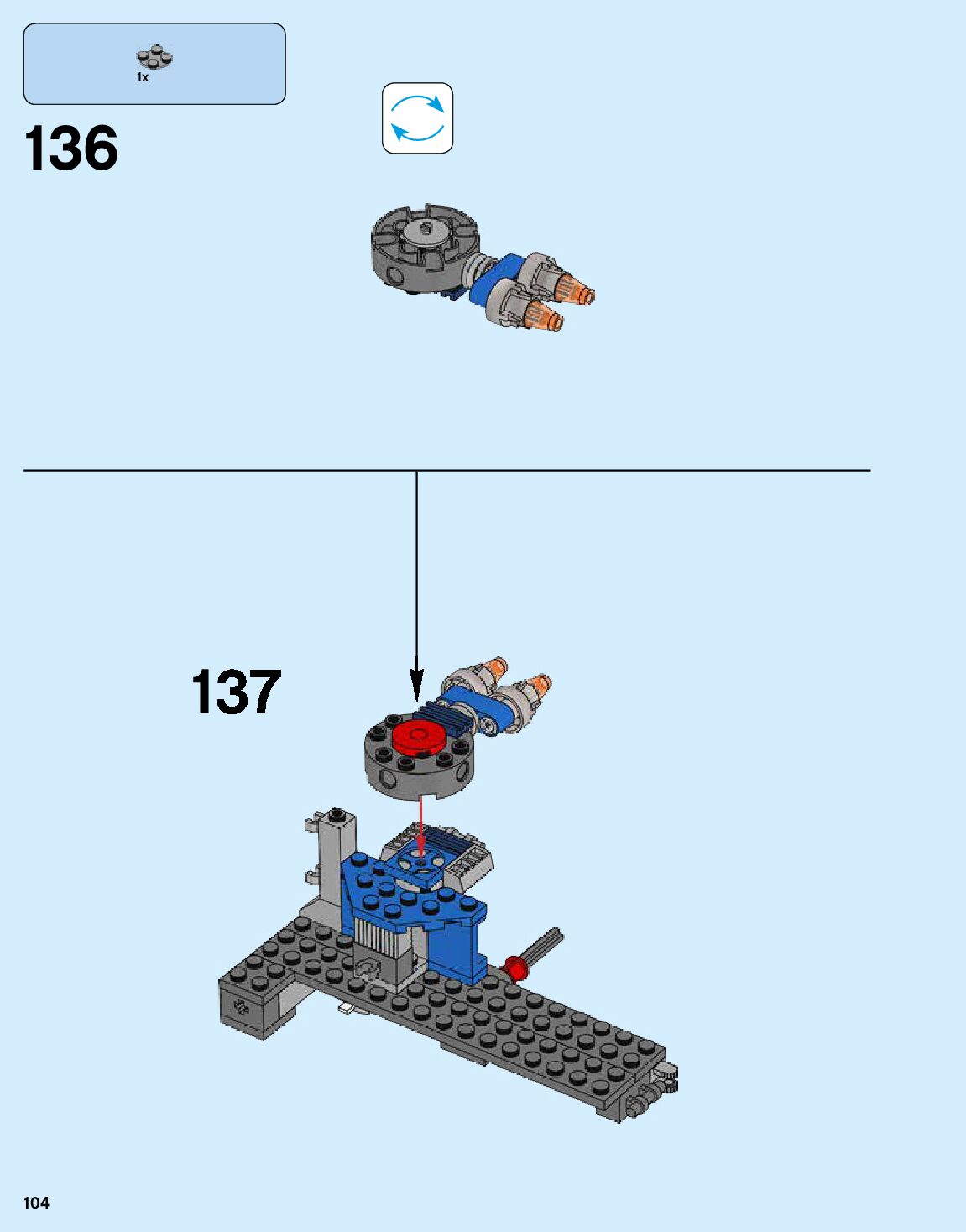 1x

136

137

104