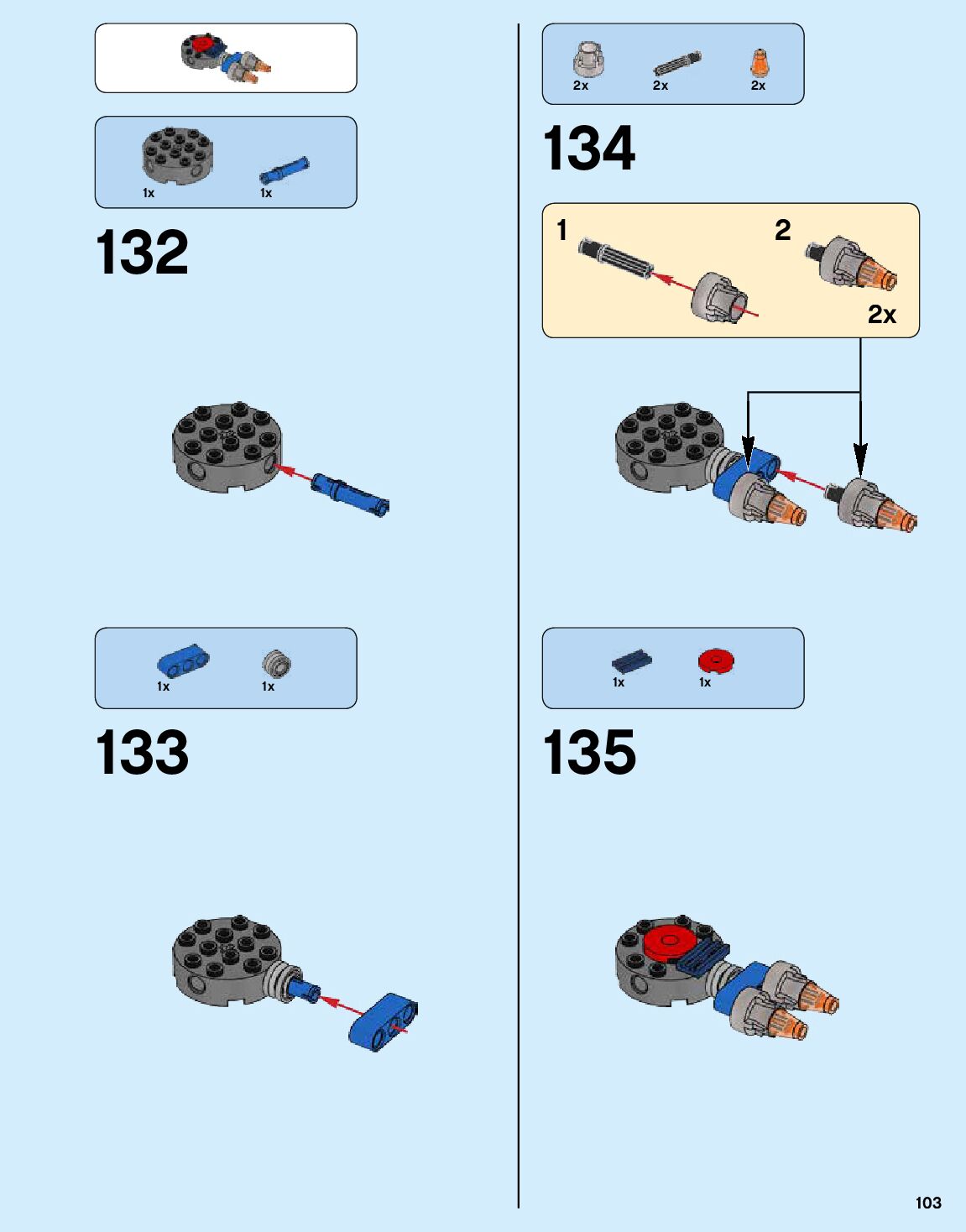 1x 1x

132

1x 1x

133

2x 2x 2x

134

1

2

2x

1x 1x

135

103