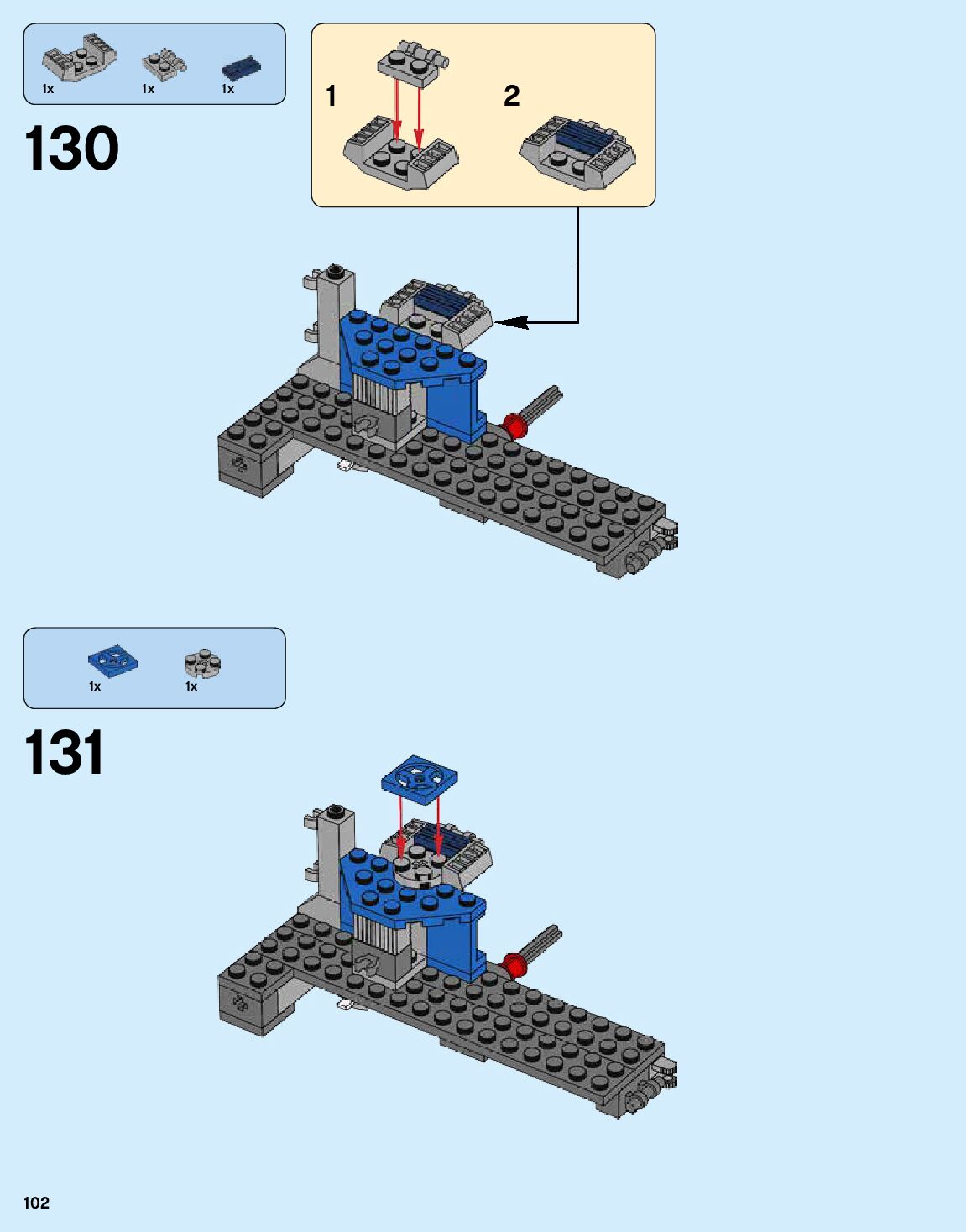 1x 1x 1x

130

1

2

1x 1x

131

102