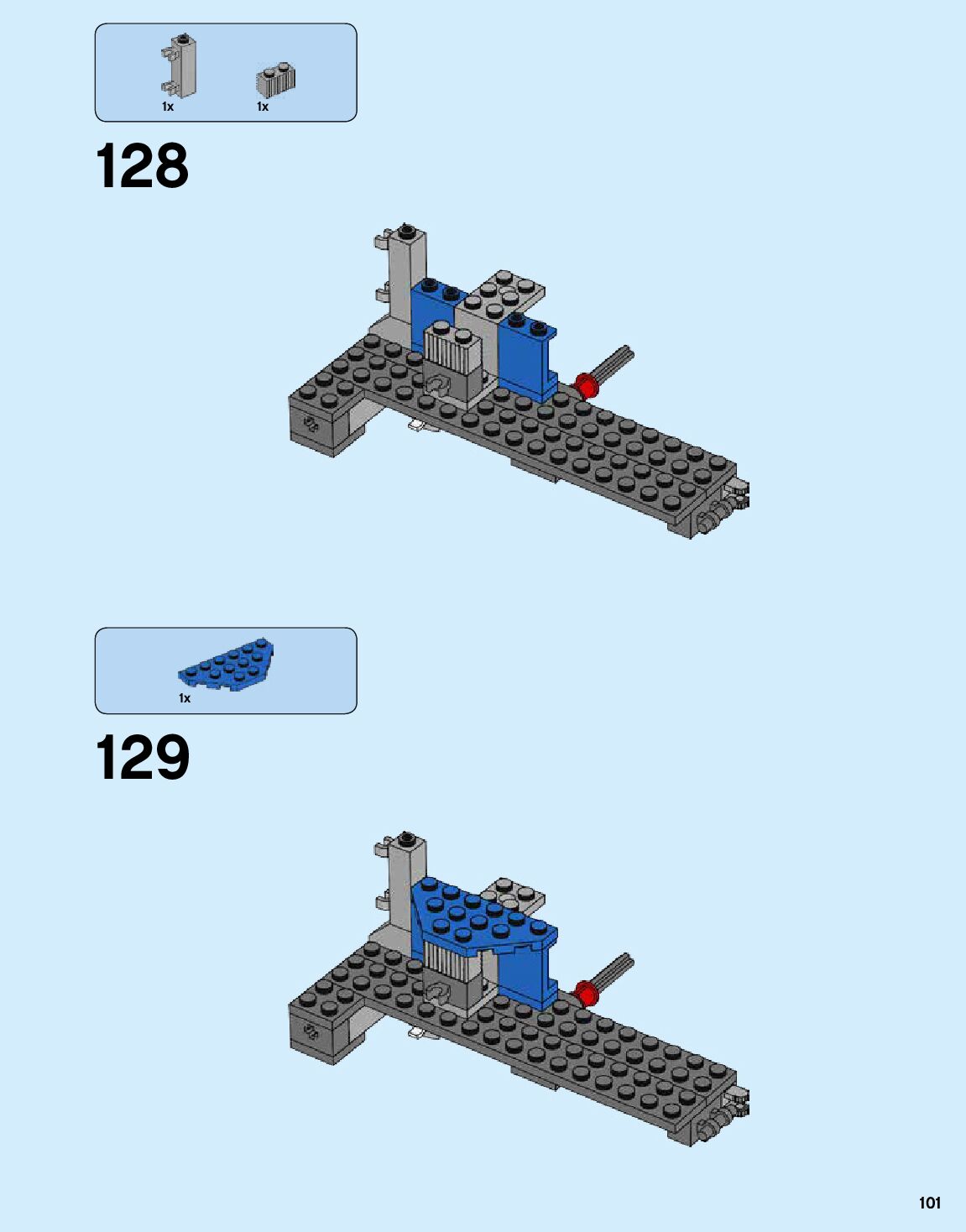 1x
1x

128

1x

129

101