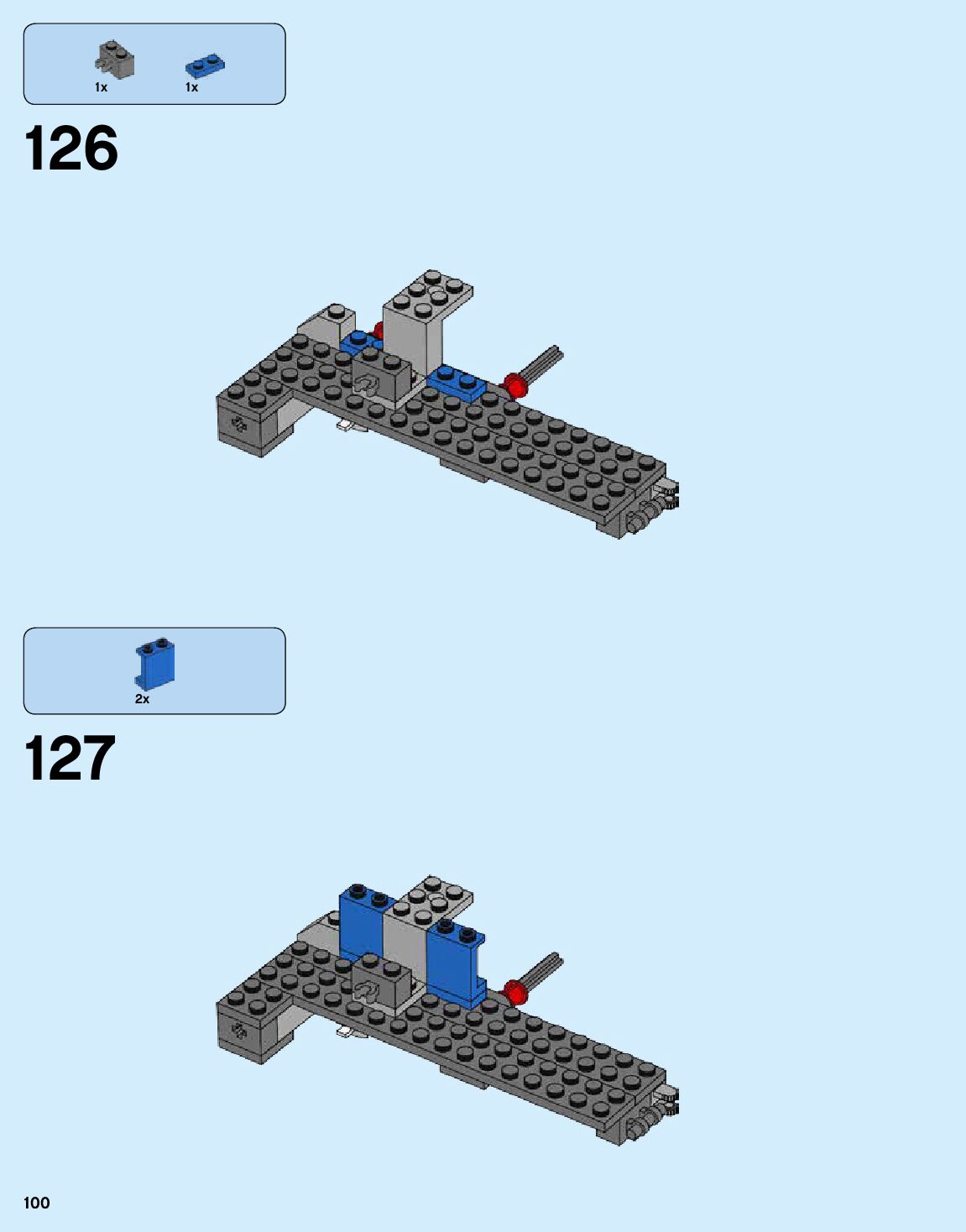 1x 1x

126

2x

127

100