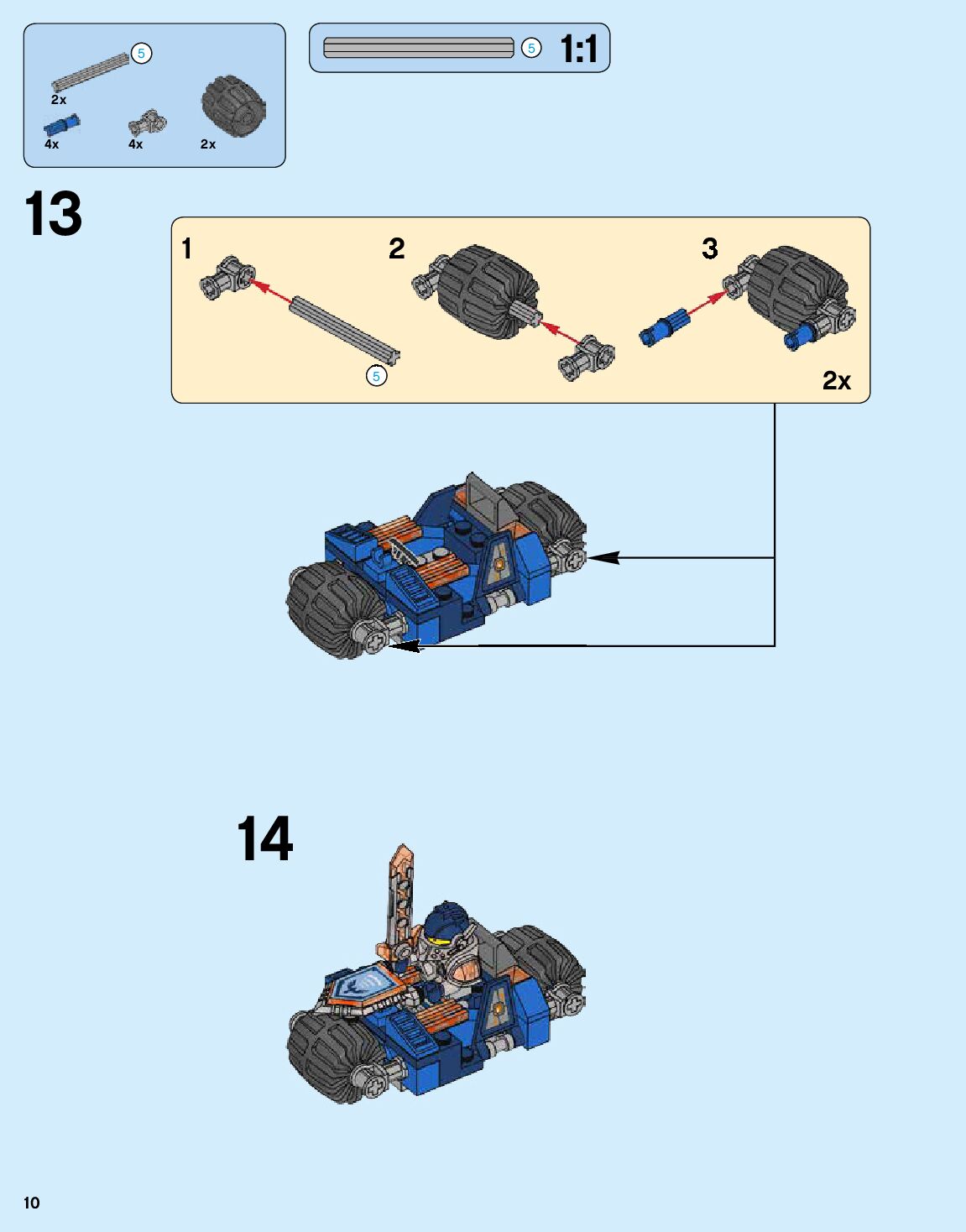 5
2x
4x
4x
2x

5 1:1

13

1
5
2
3
2x

14

10