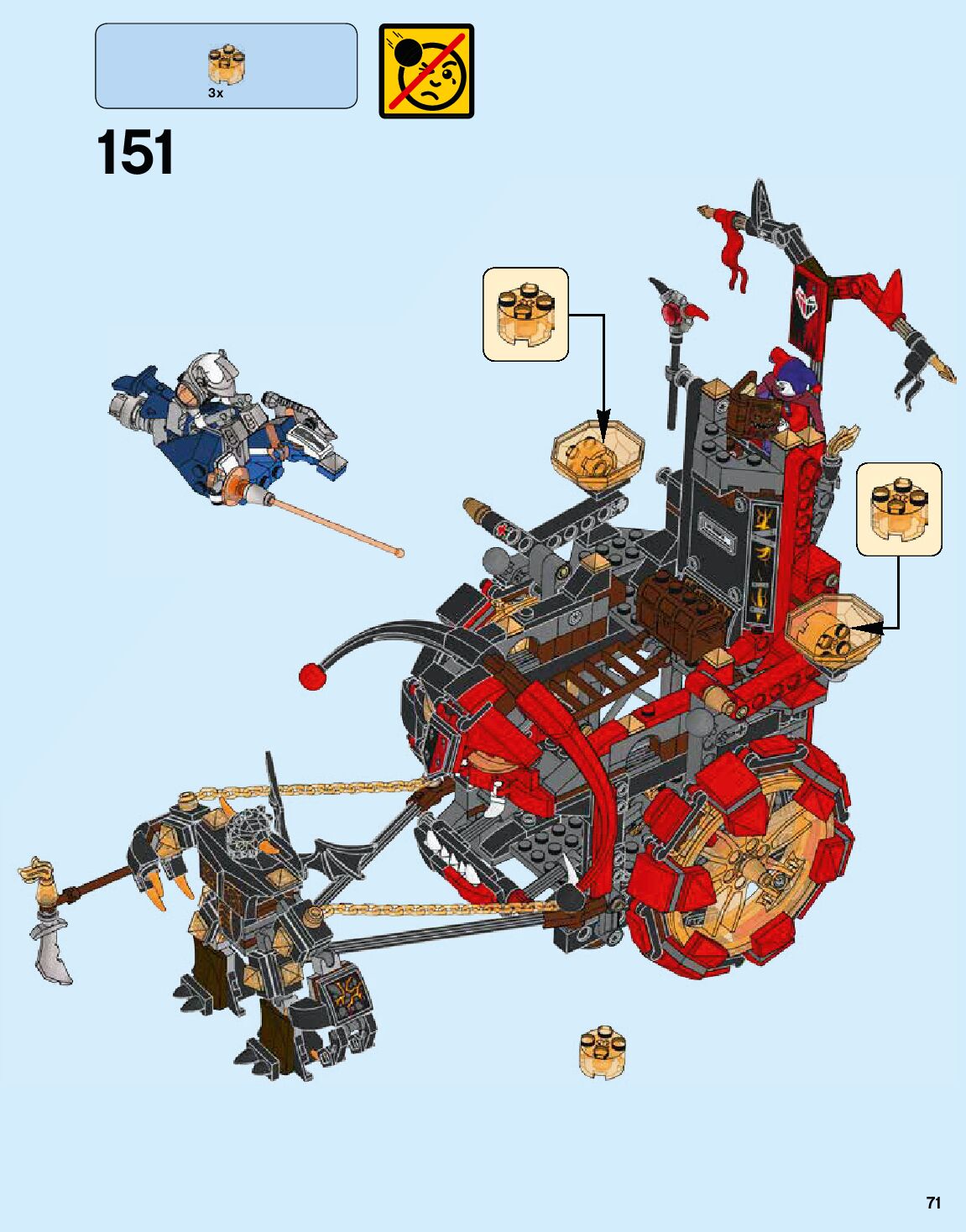 3x

151

71