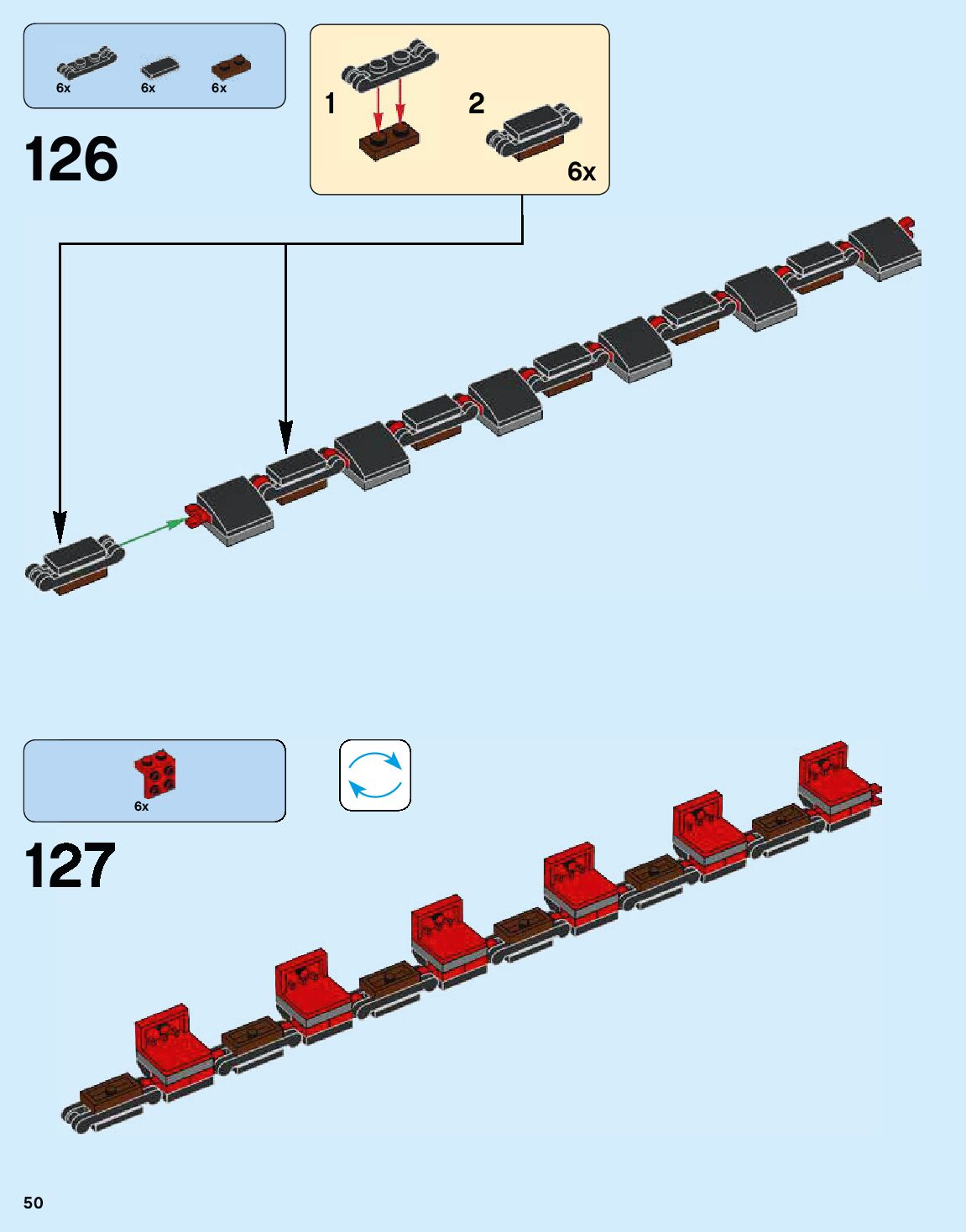 6x 6x 6x

126

1

2

6x

6x

127

50