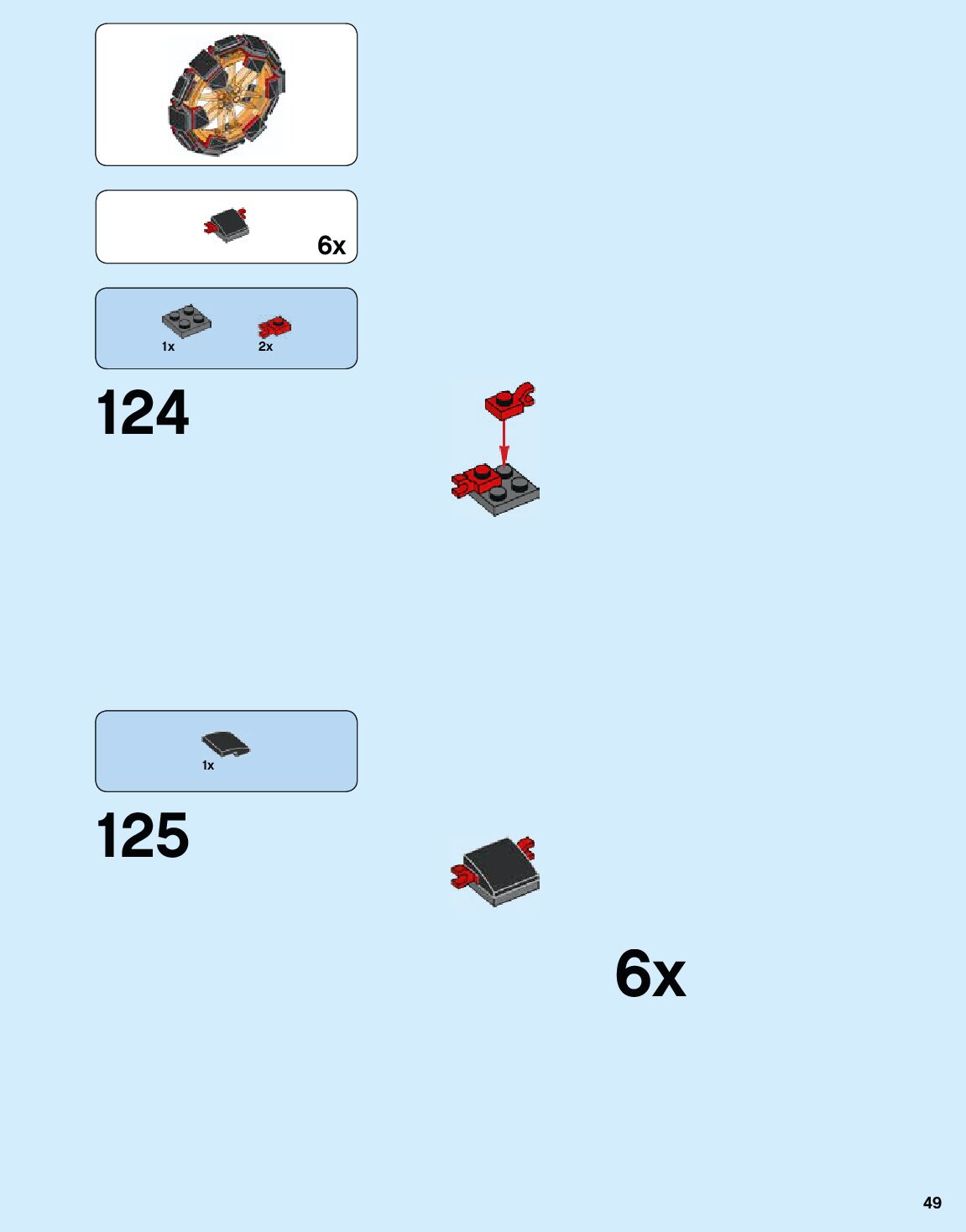 6x

1x

2x

124

1x

125

6x

49