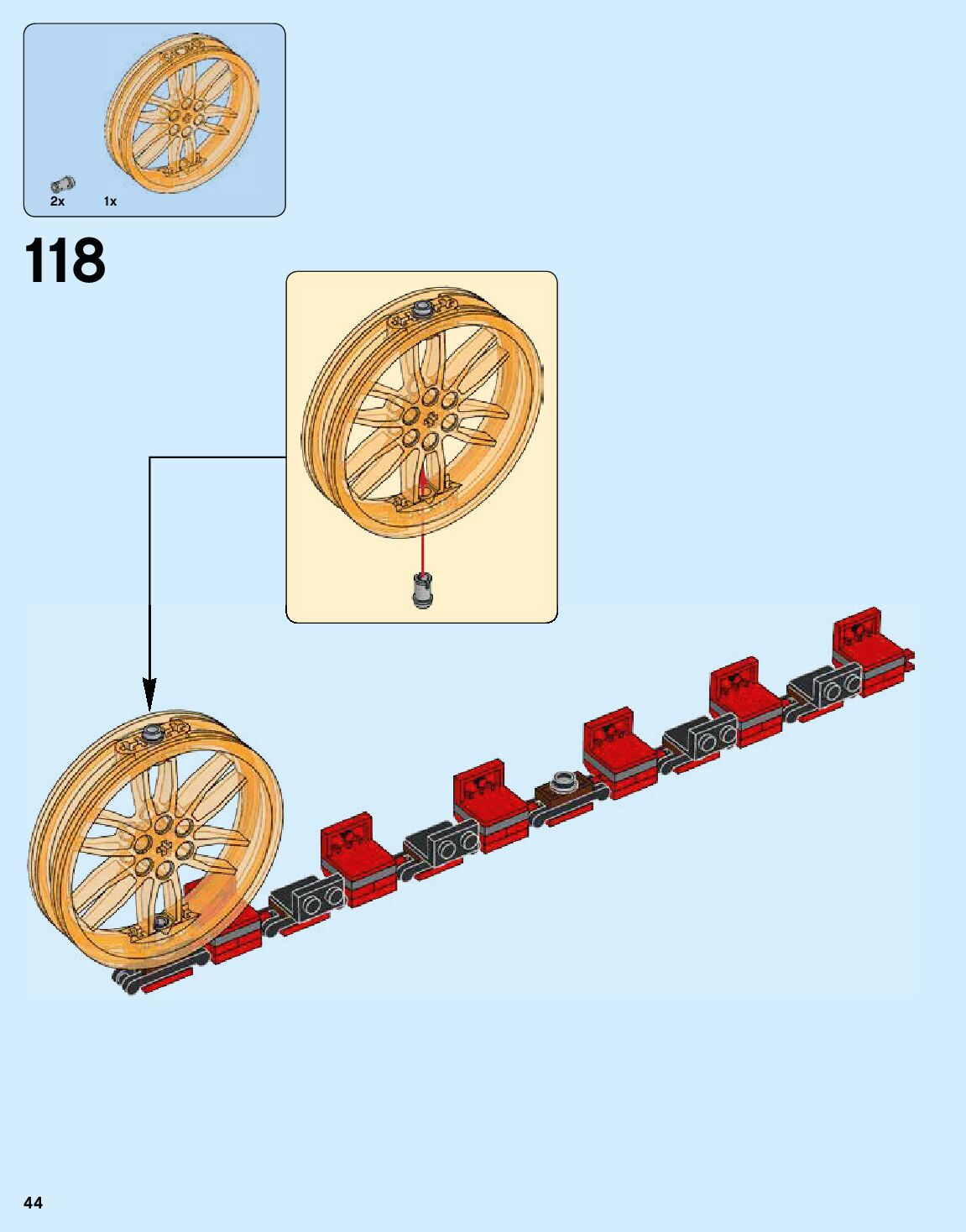 2x
1x

118

44